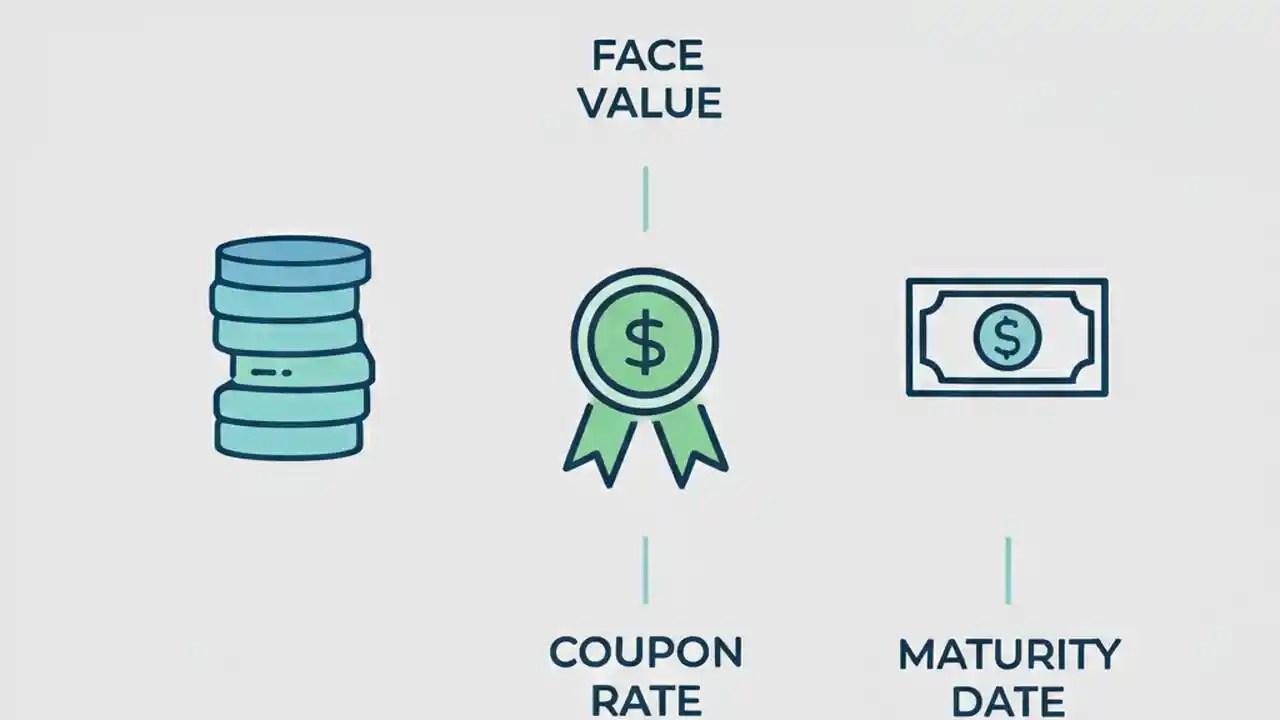 FACE VALUE

$

$

COUPON RATE

MATURITY DATE