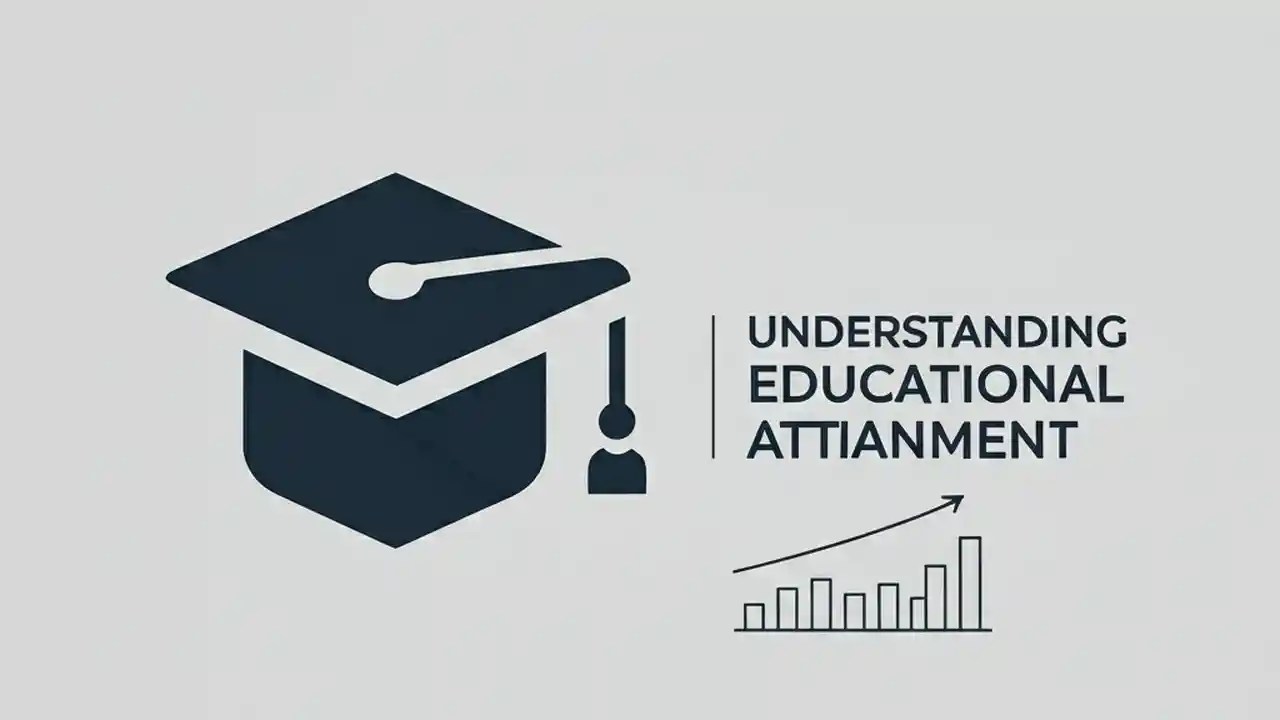 UNDERSTANDING EDUCATIONAL ATTIANMENT