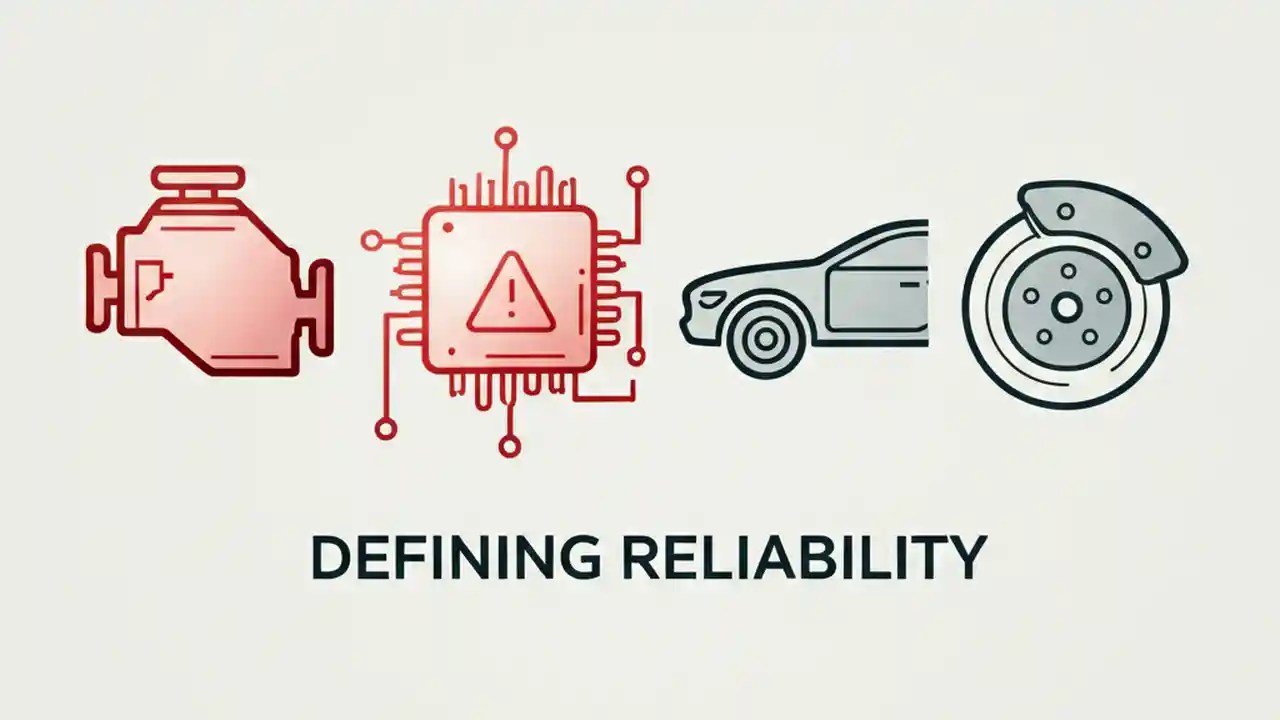 DEFINING RELIABILITY