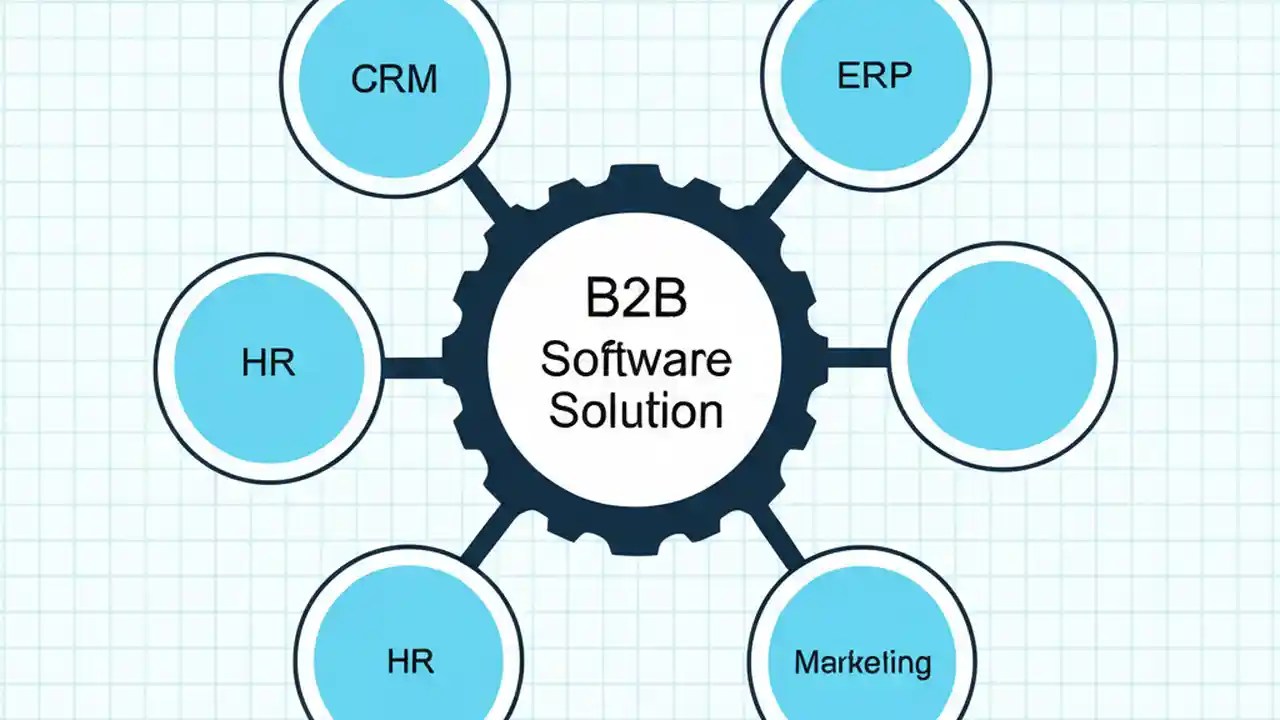 CRM

ERP

HR

B2B Software Solution

HR

Marketing