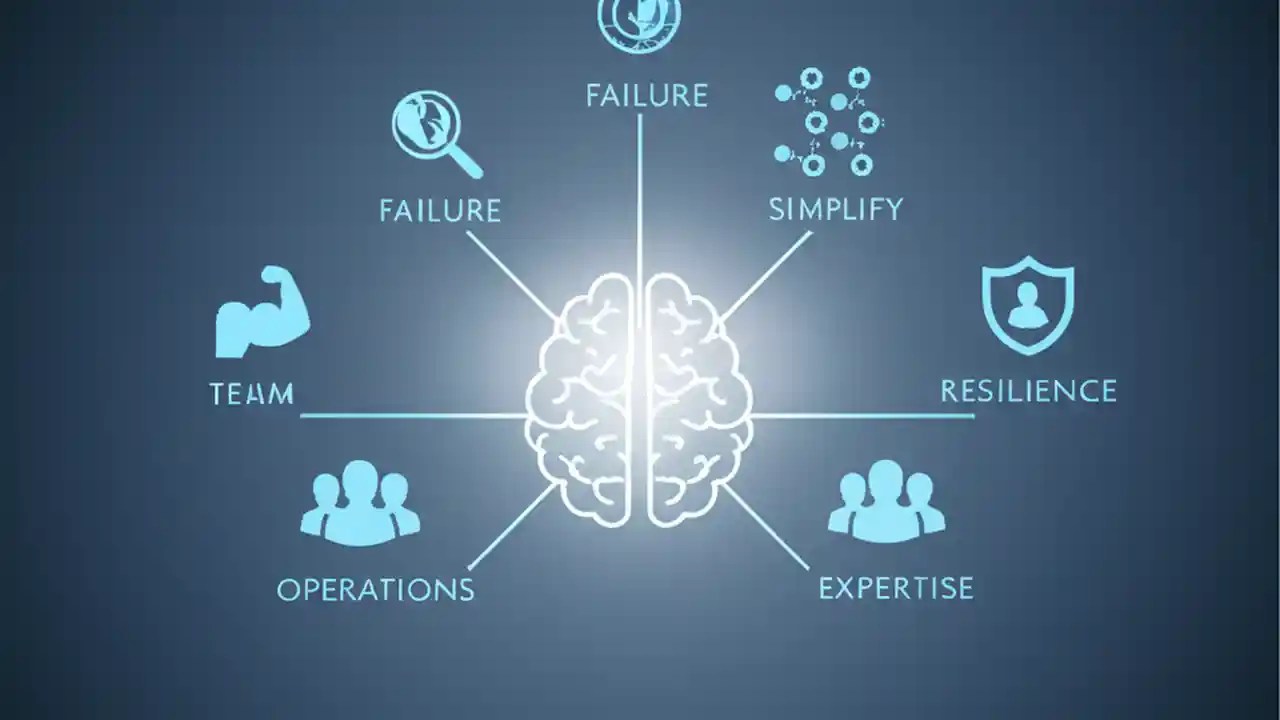 FAILURE

FAILURE

SIMPLIFY

TEAM

RESILIENCE

OPERATIONS

EXPERTISE