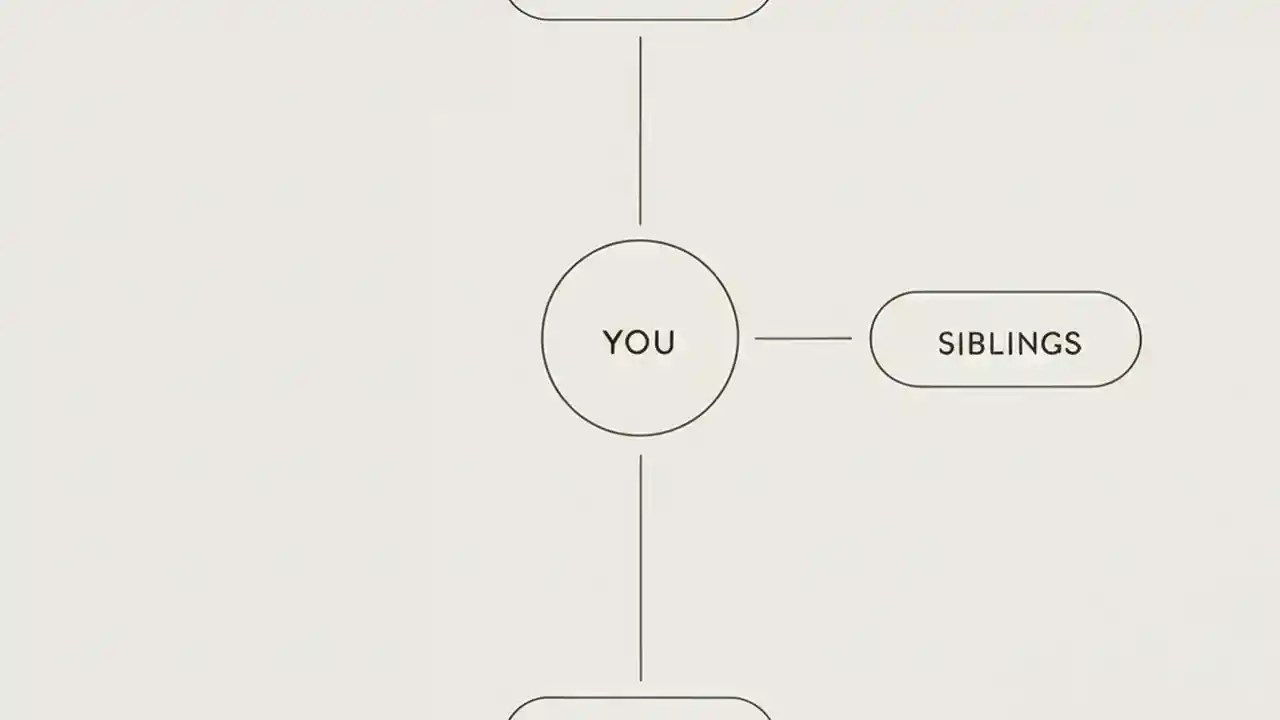 YOU

SIBLINGS