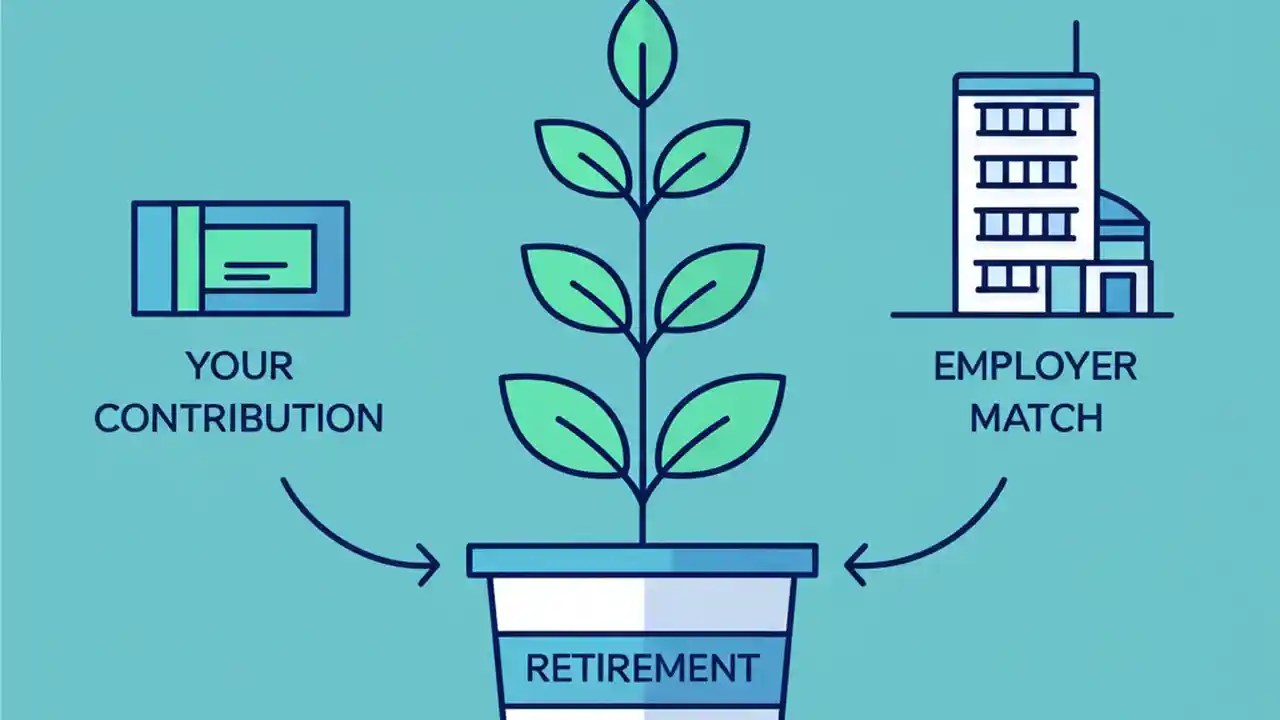 YOUR CONTRIBUTION

EMPLOYER MATCH

RETIREMENT