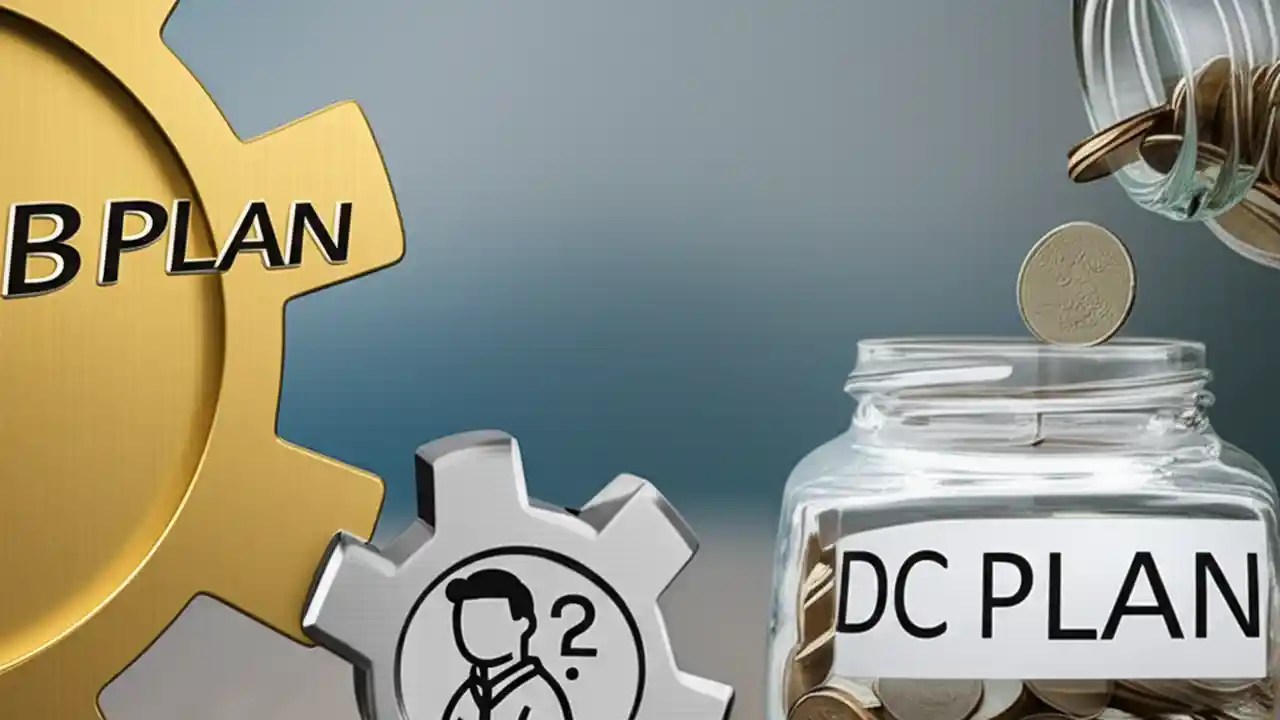 B PLAN

?

DC PLAN