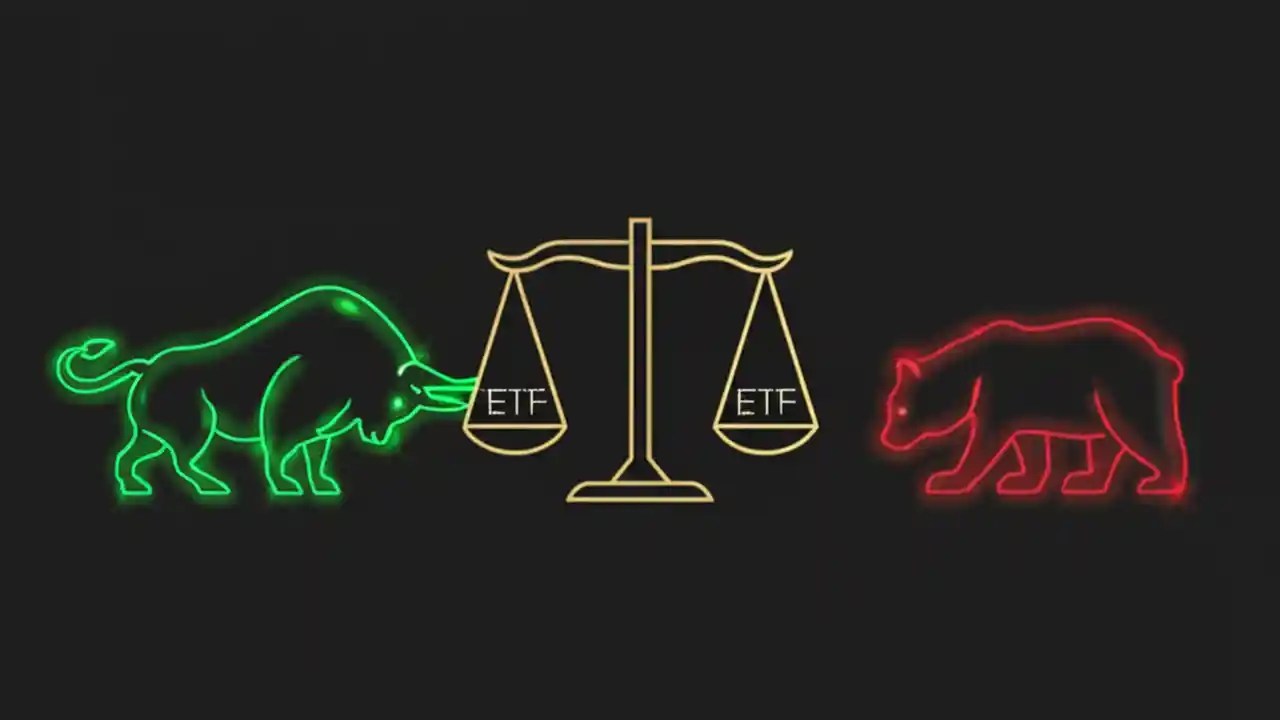 ETF

ETF