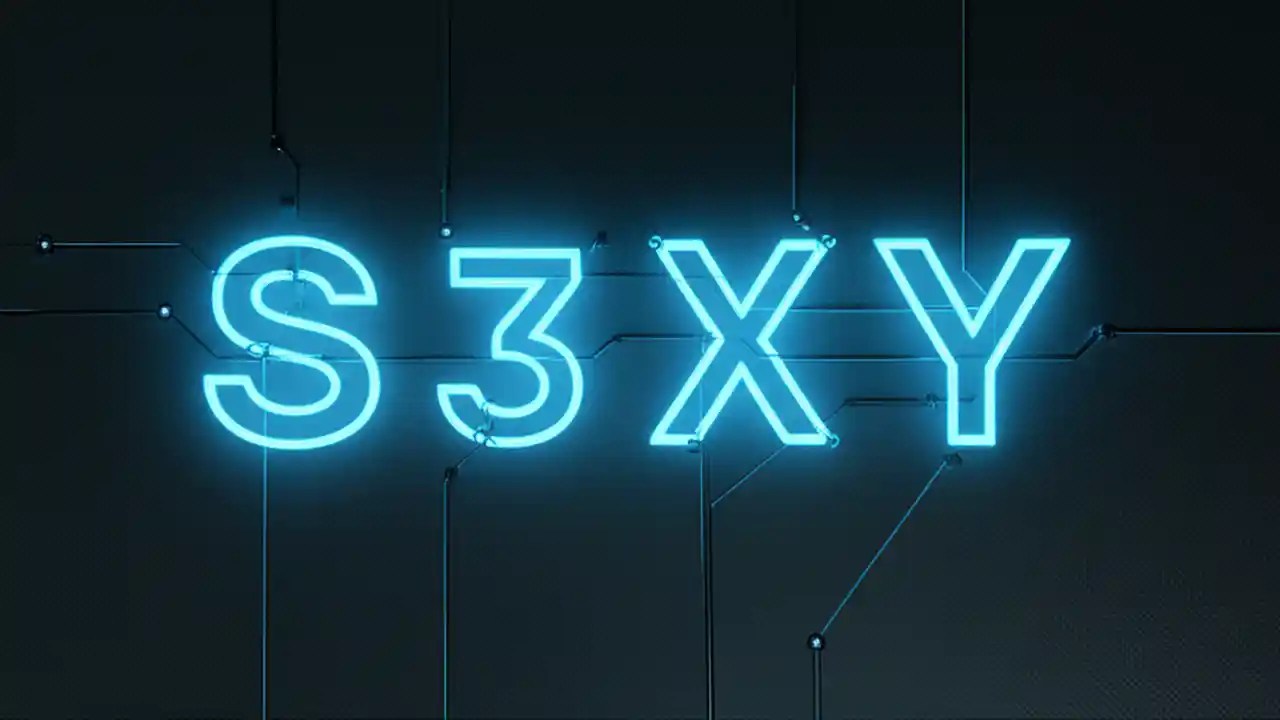 S3XY