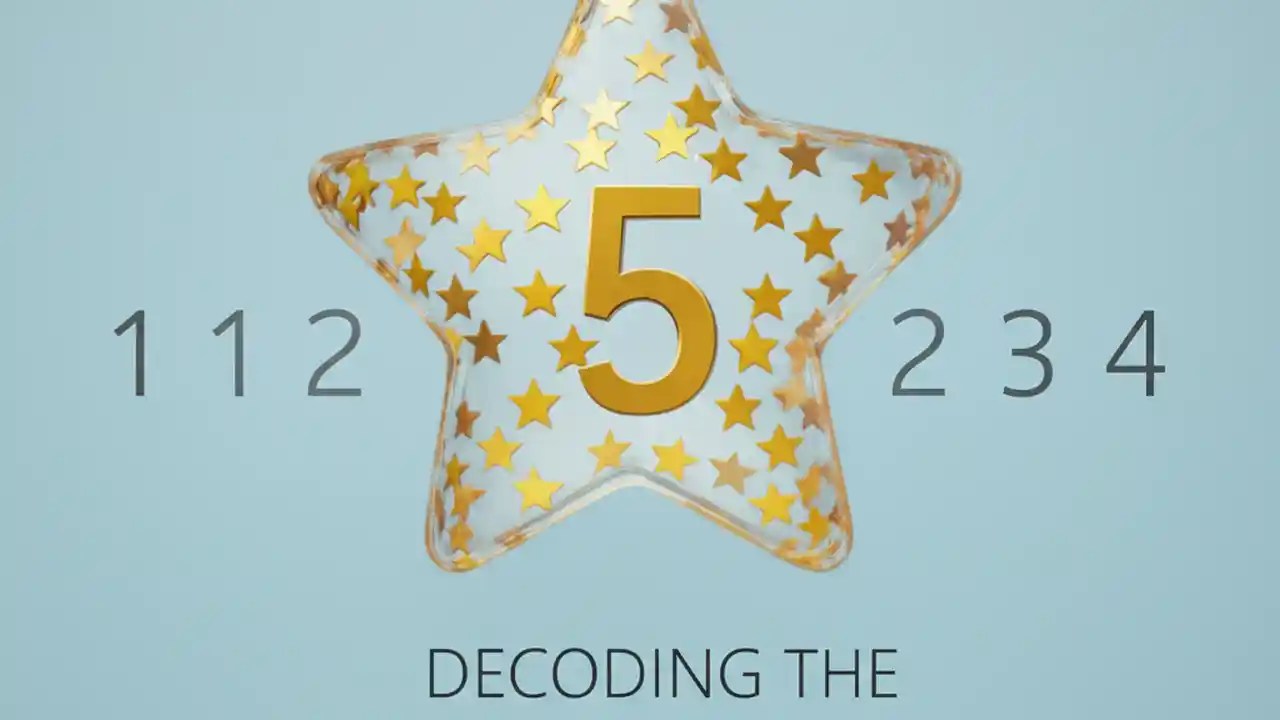 1 1 2 5 2 3 4

DECODING THE