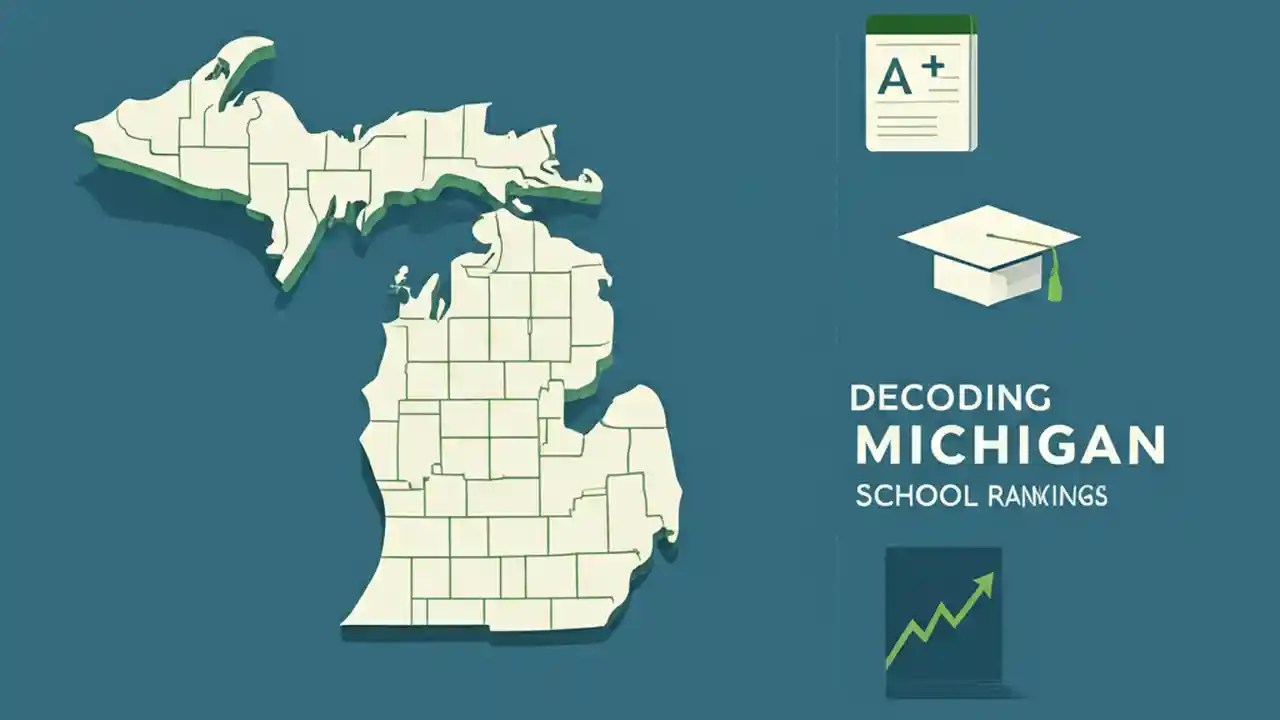 A+

DECODING
MICHIGAN
SCHOOL RANKINGS