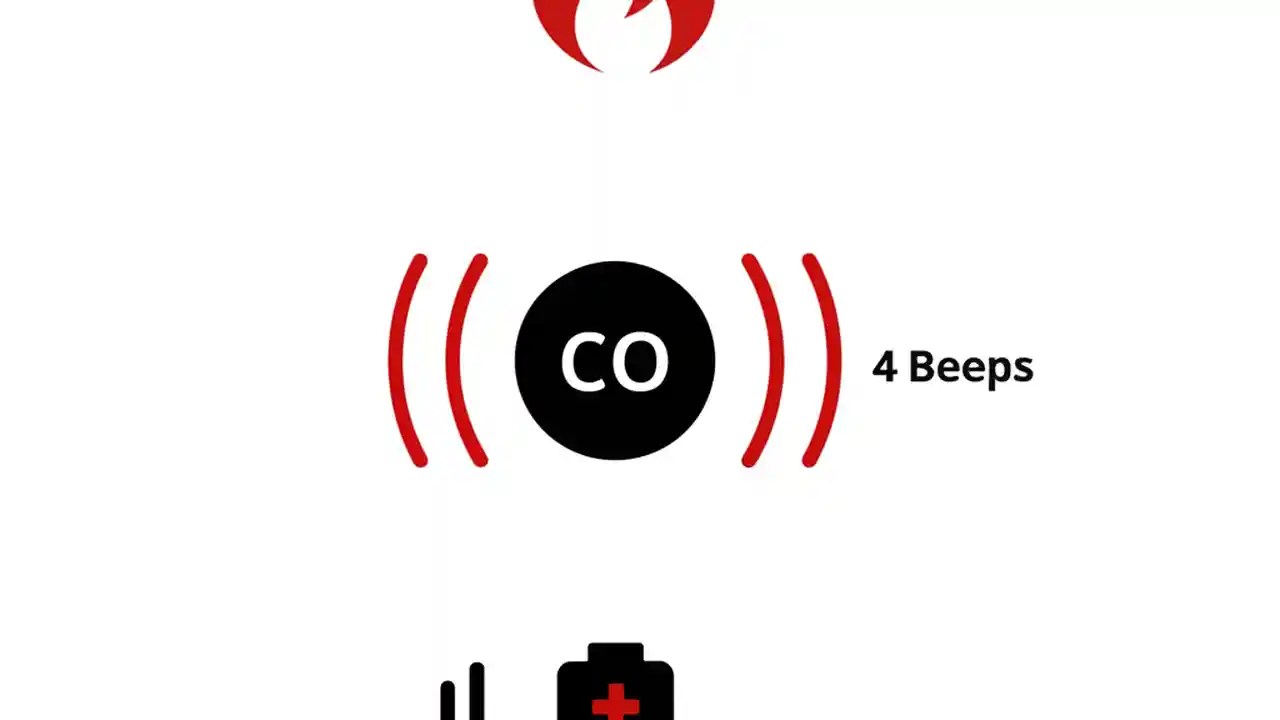 CO

4 Beeps