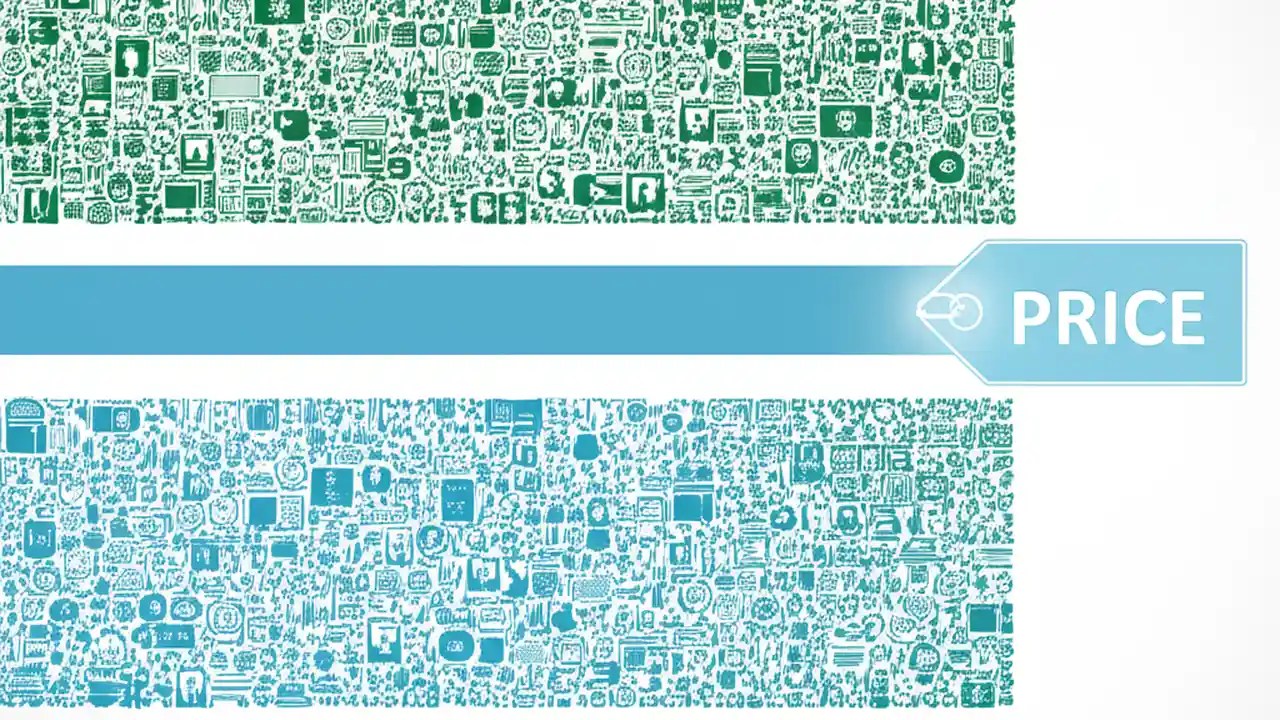 PRICE