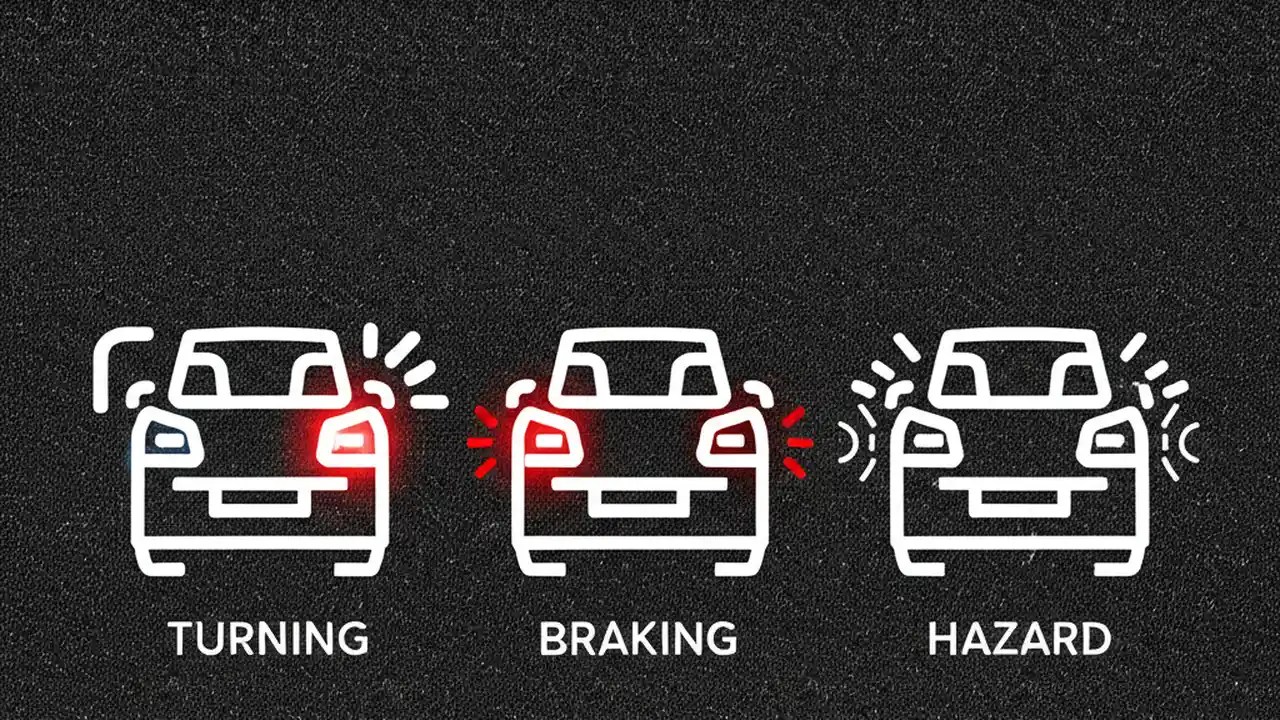 TURNING

BRAKING

HAZARD