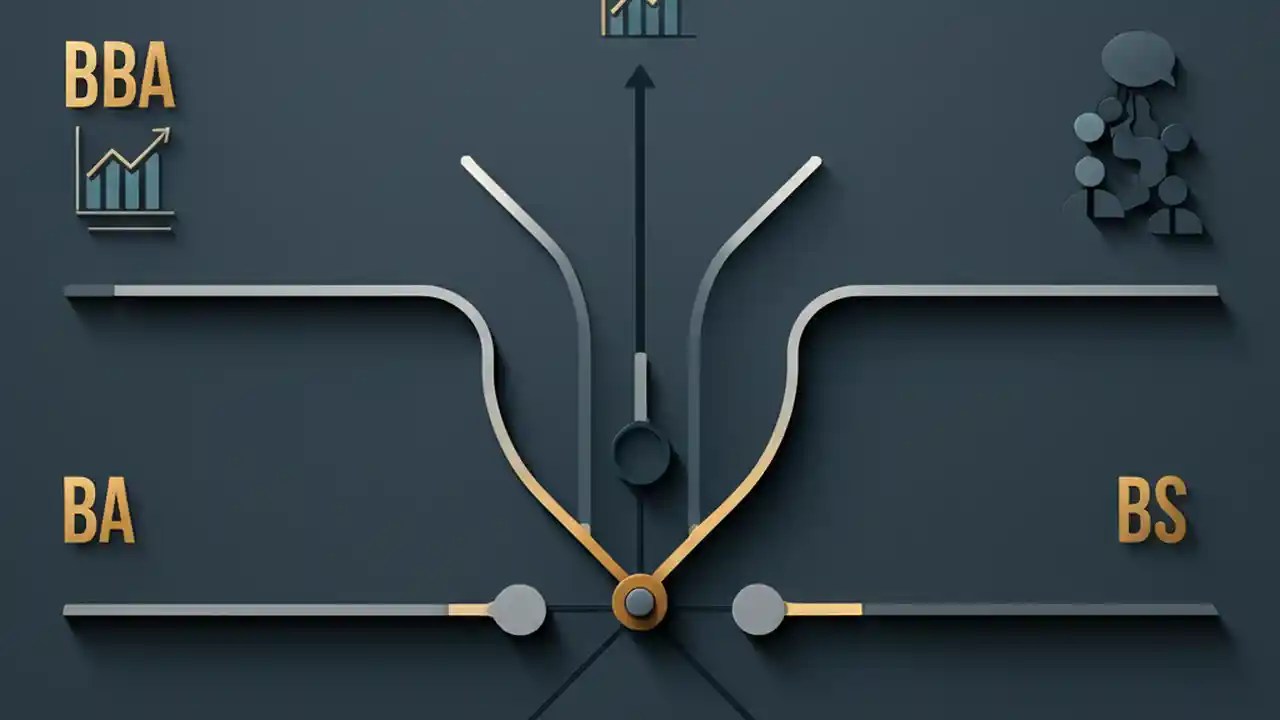 BBA

BA

BS