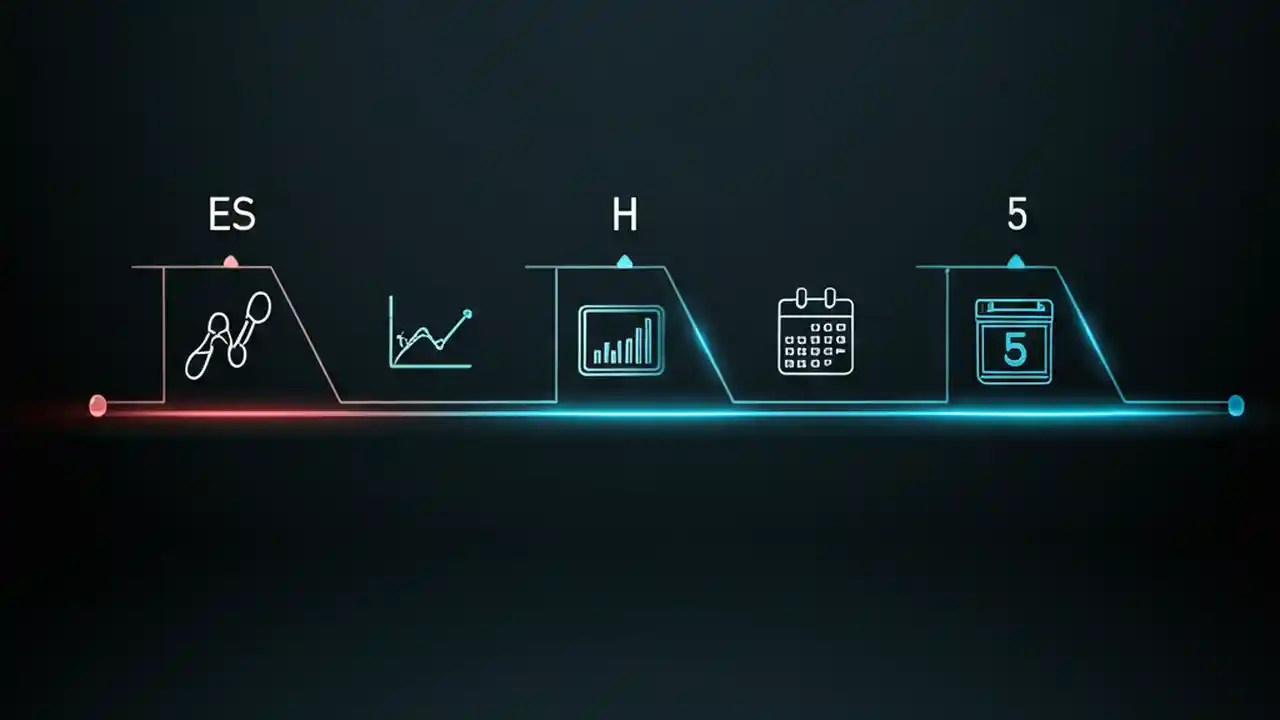 ES

H

5

5