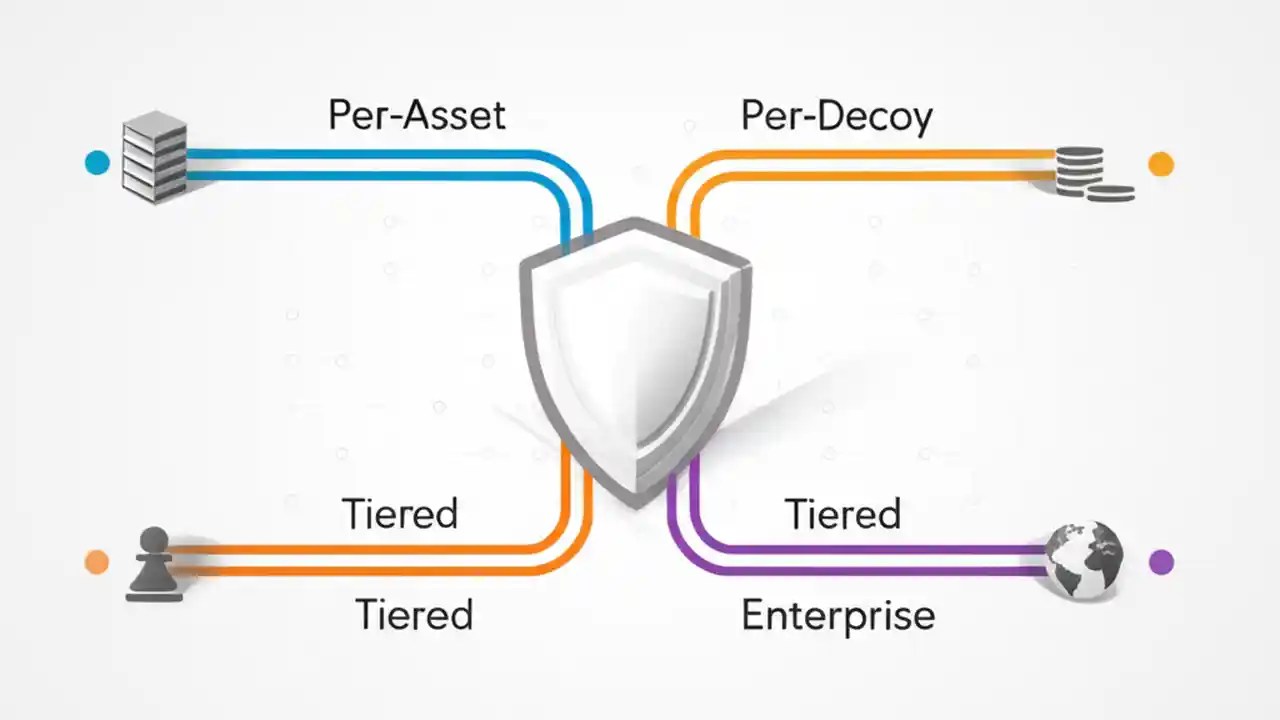 Per-Asset

Per-Decoy

Tiered

Tiered

Tiered

Enterprise