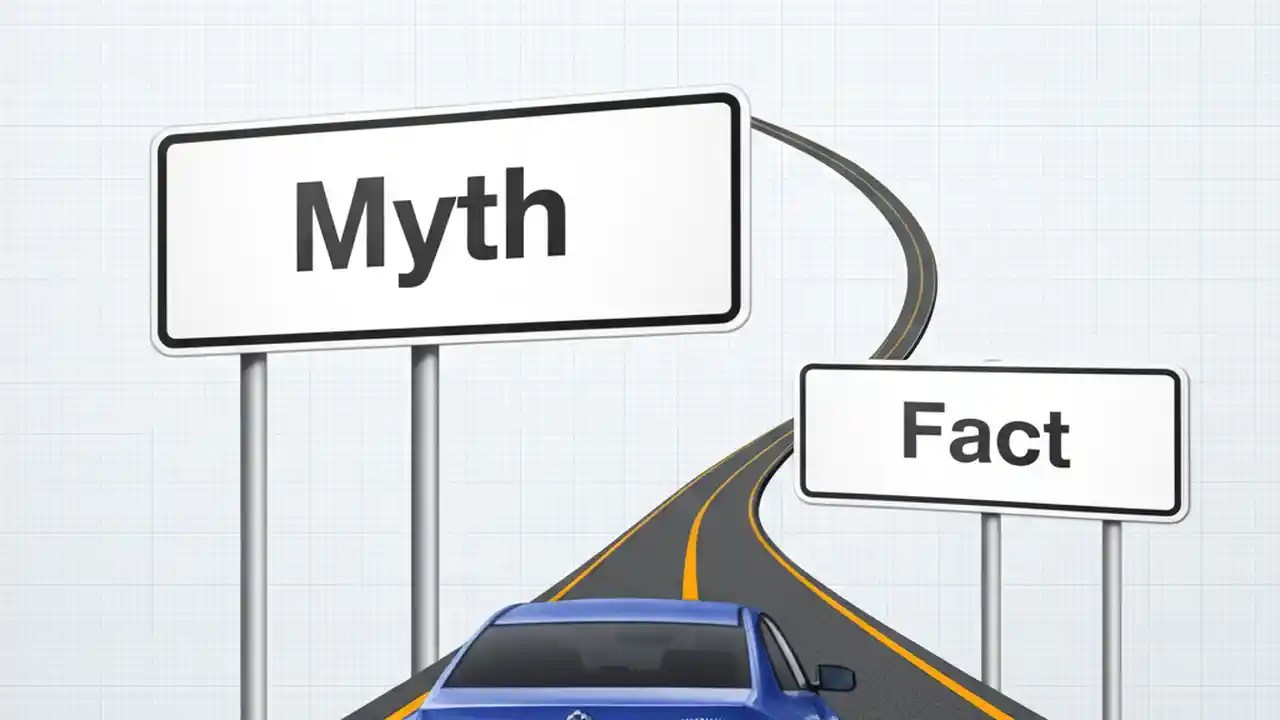 Myth

Fact