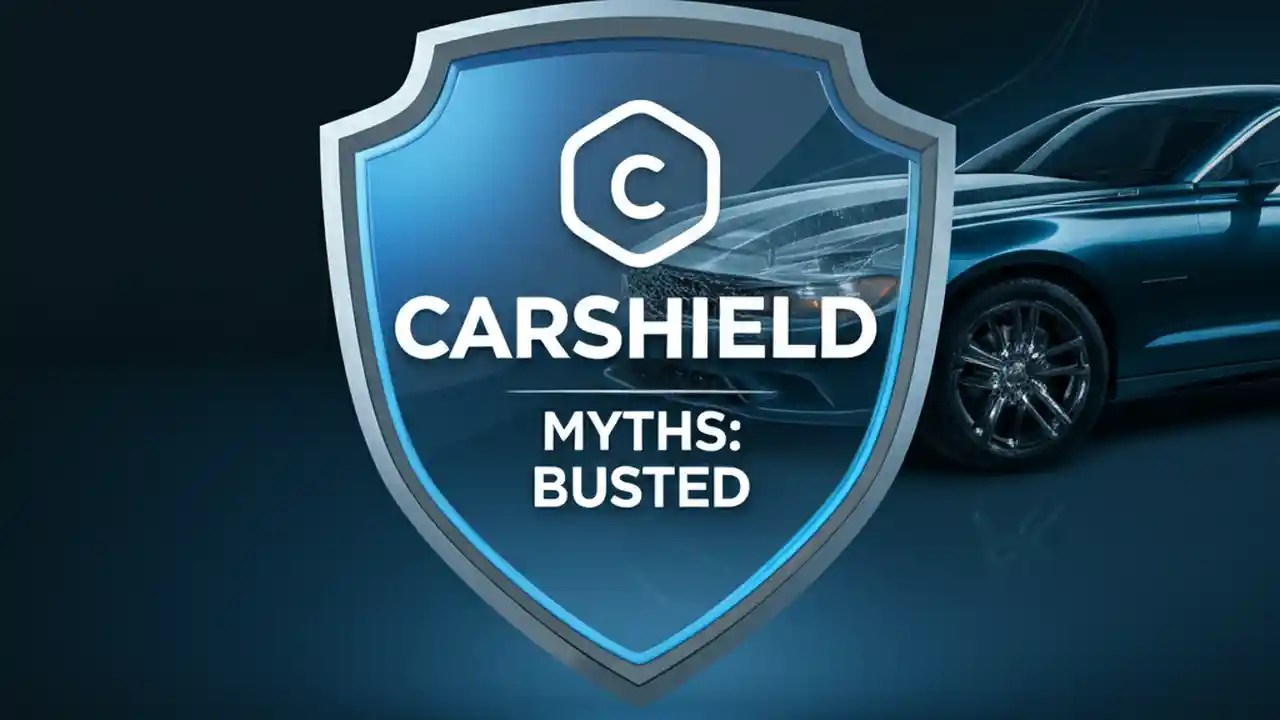 C

CARSHIELD

MYTHS:
BUSTED