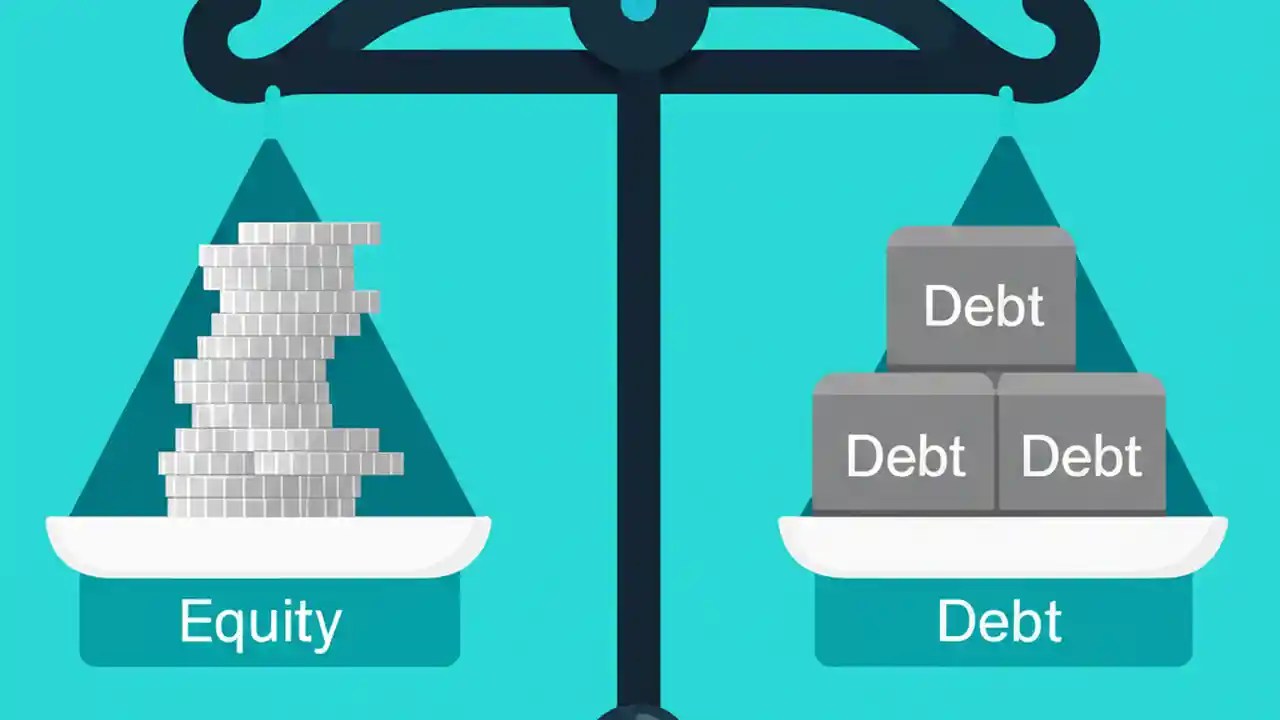 Debt
Debt
Debt
Equity
Debt