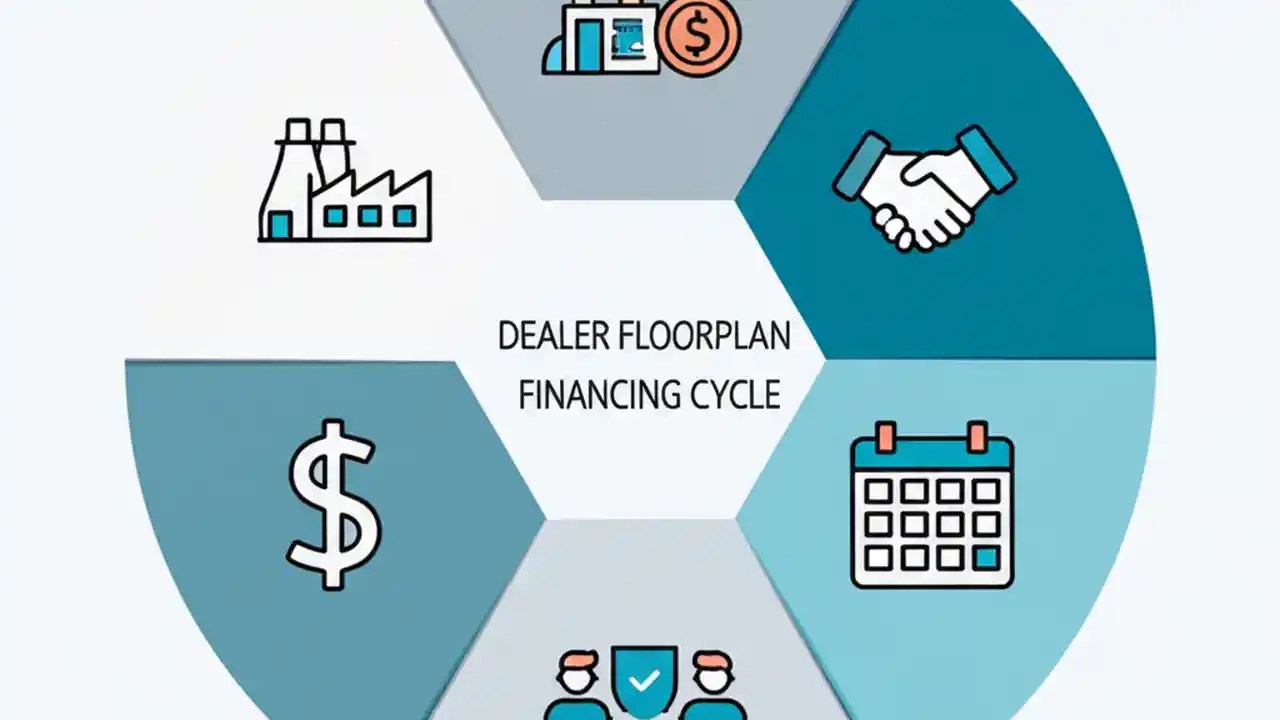 DEALER FLOORPLAN FINANCING CYCLE