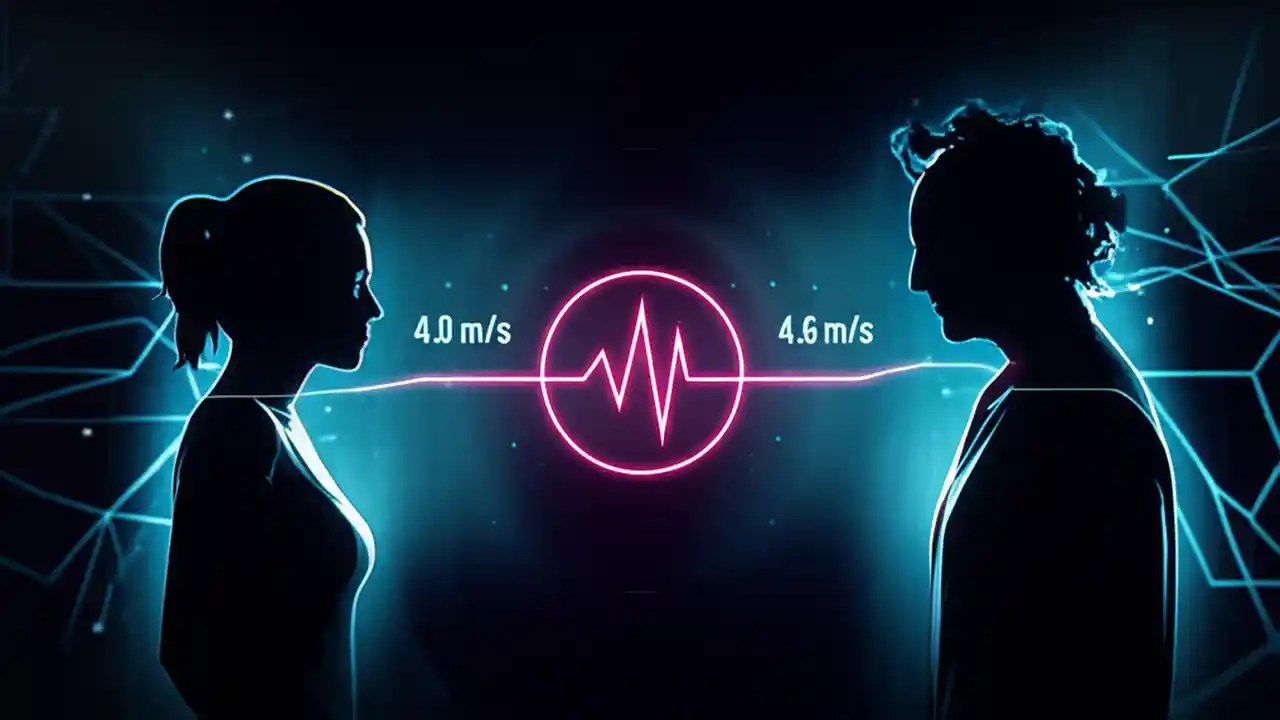 4.0 m/s

4.6 m/s