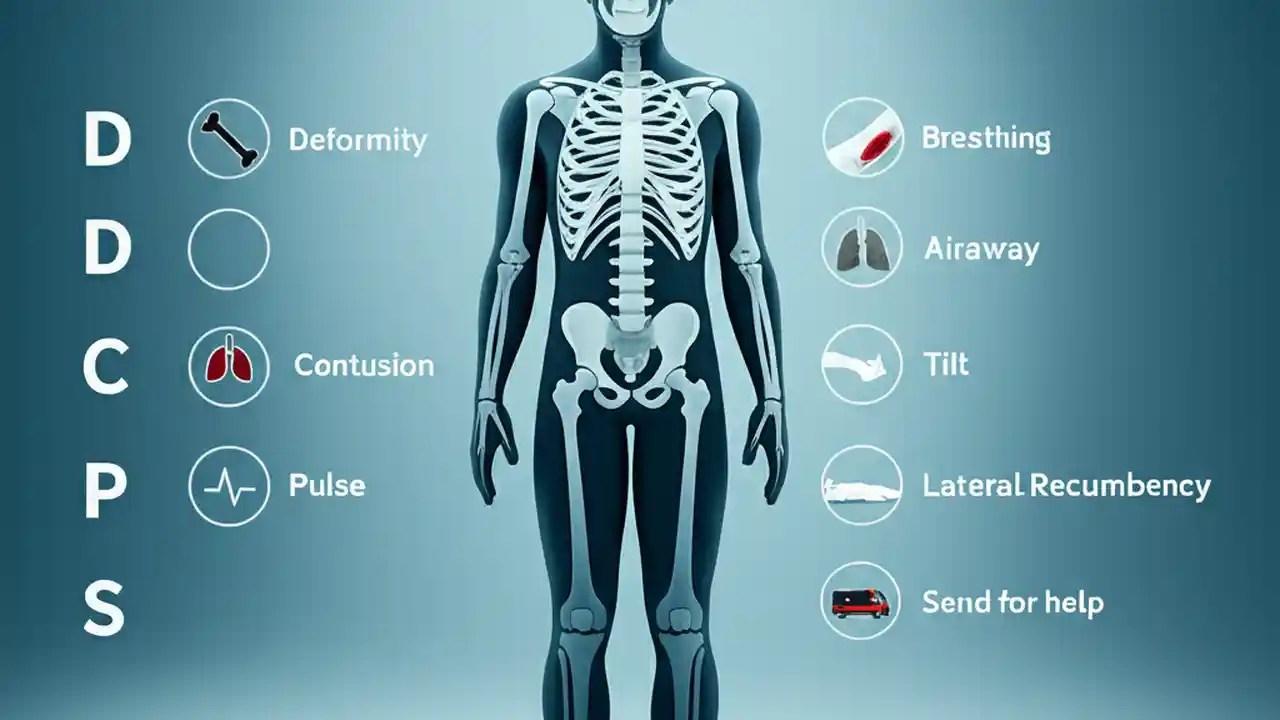 D
Deformity

D

C
Contusion

P
Pulse

S

Bresthing

Airaway

Tilt

Lateral Recumbency

Send for help