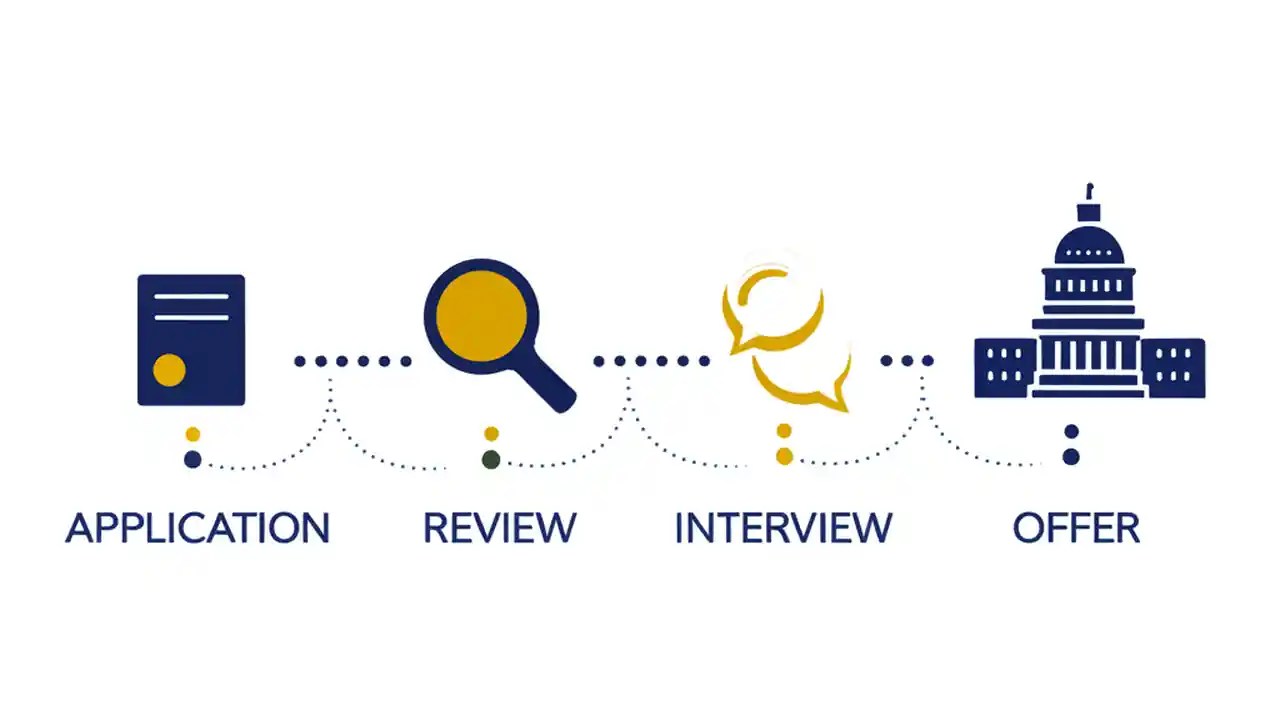 APPLICATION

REVIEW

INTERVIEW

OFFER