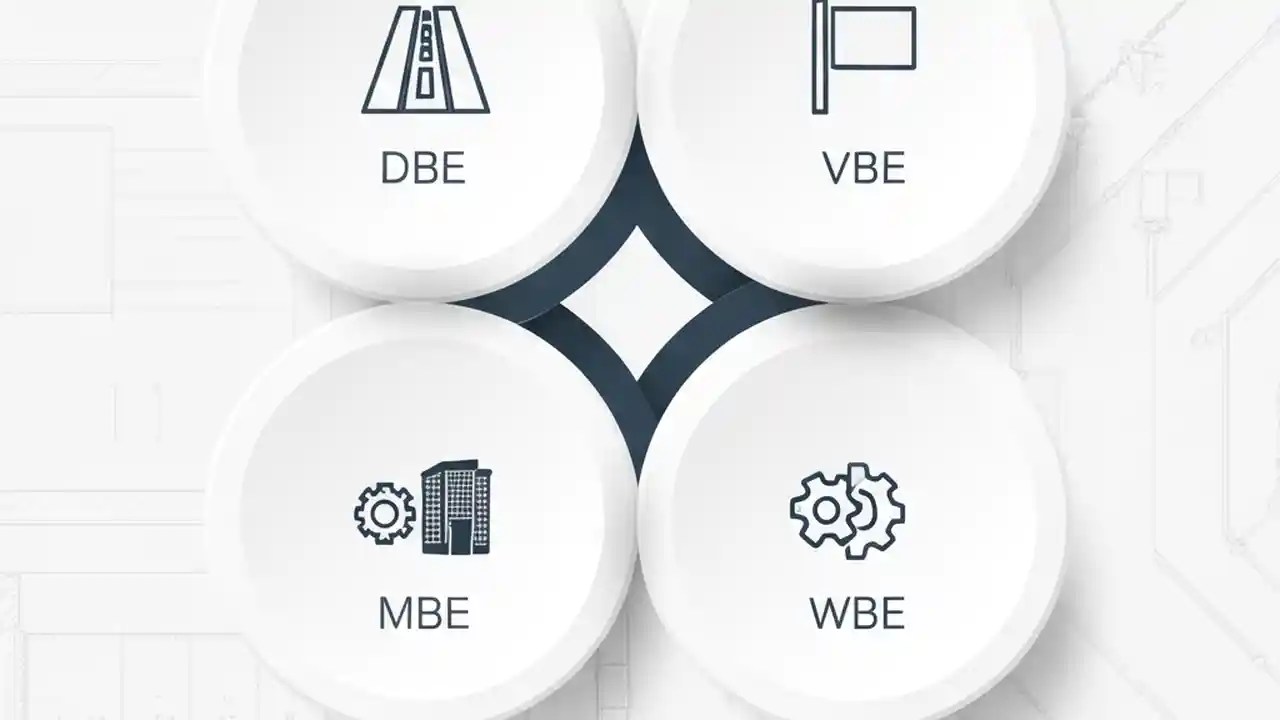 DBE

VBE

MBE

WBE