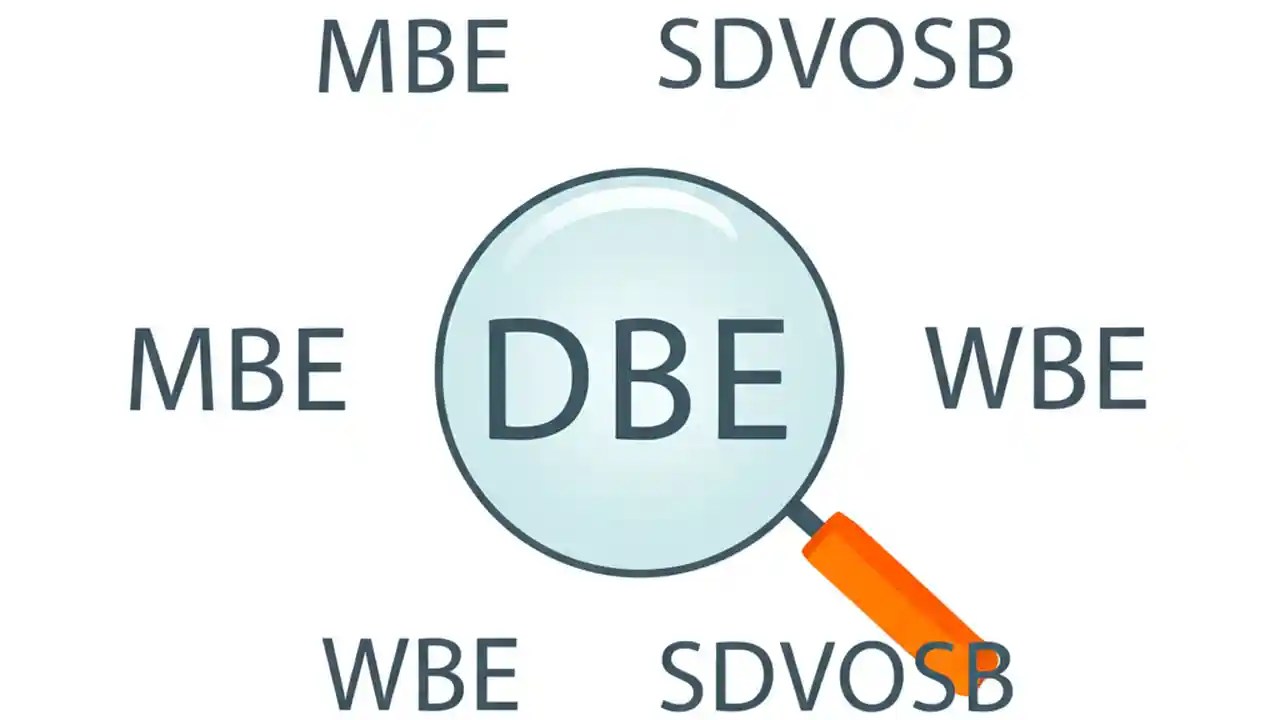 MBE SDVOSB

MBE DBE WBE

WBE SDVOSB