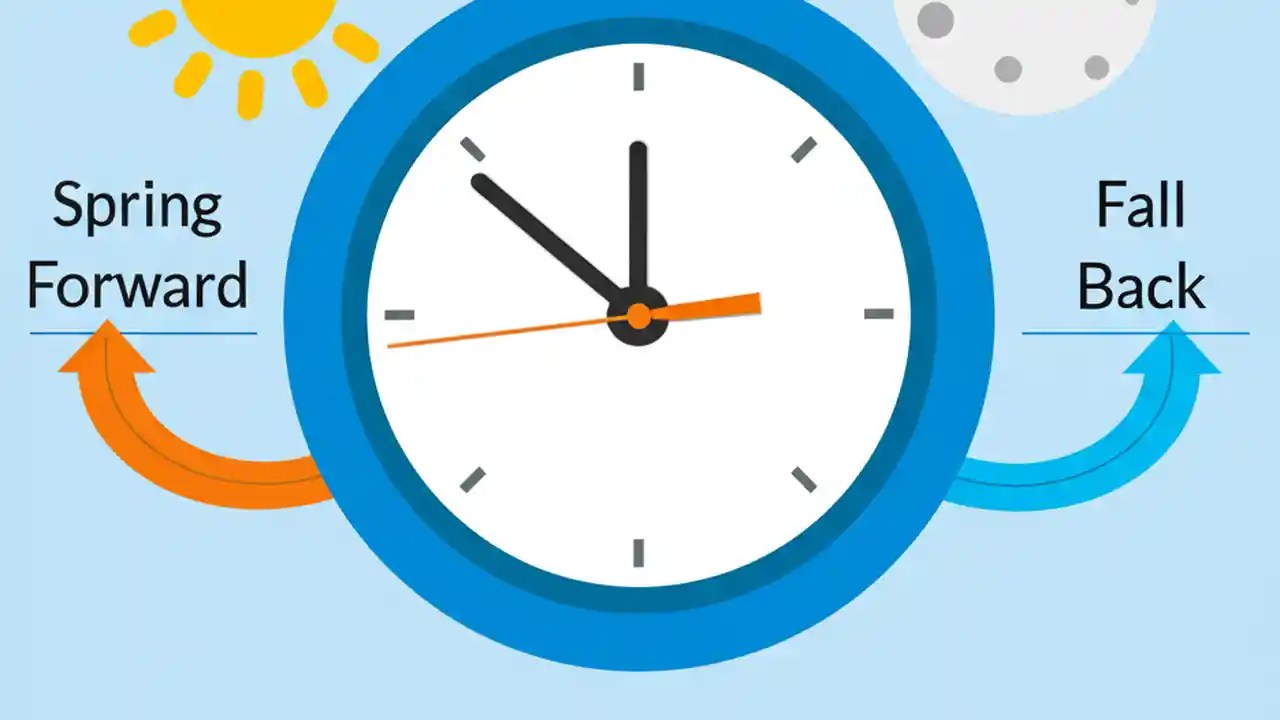 Spring Forward

Fall Back