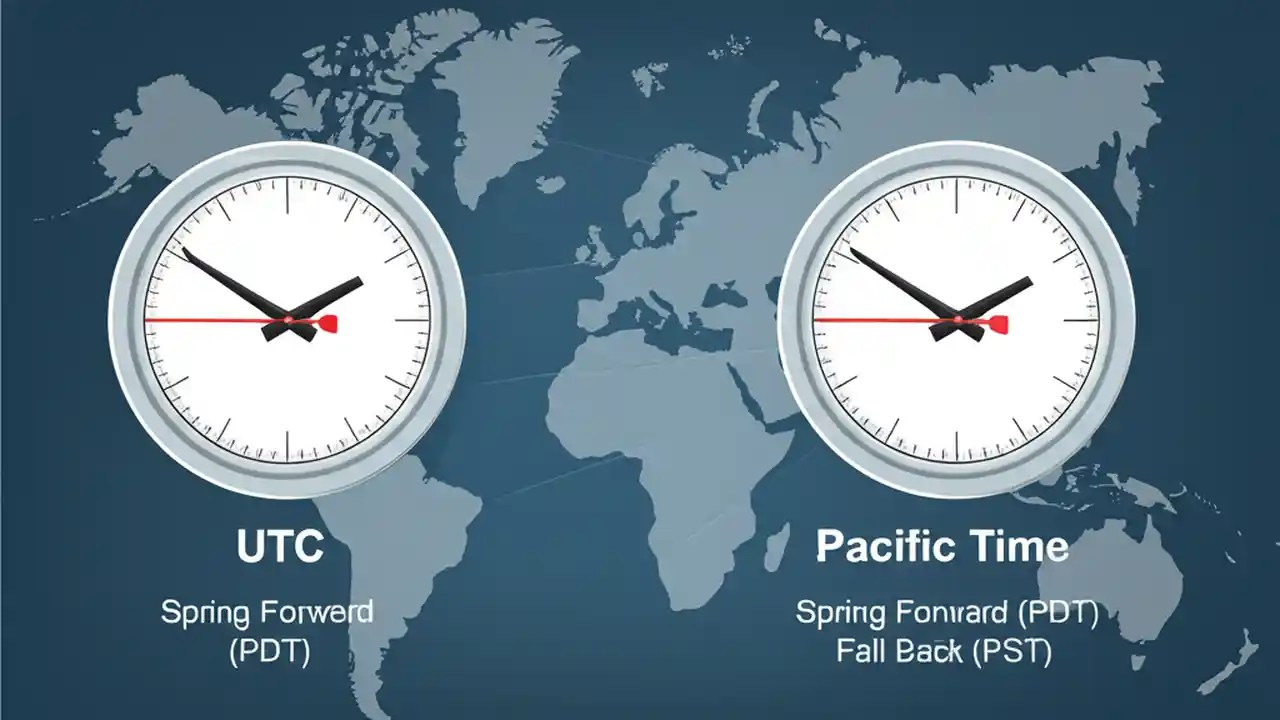 UTC

Spring Forwerd (PDT)

Pacific Time

Spring Fonward (PDT)
Fall Back (PST)