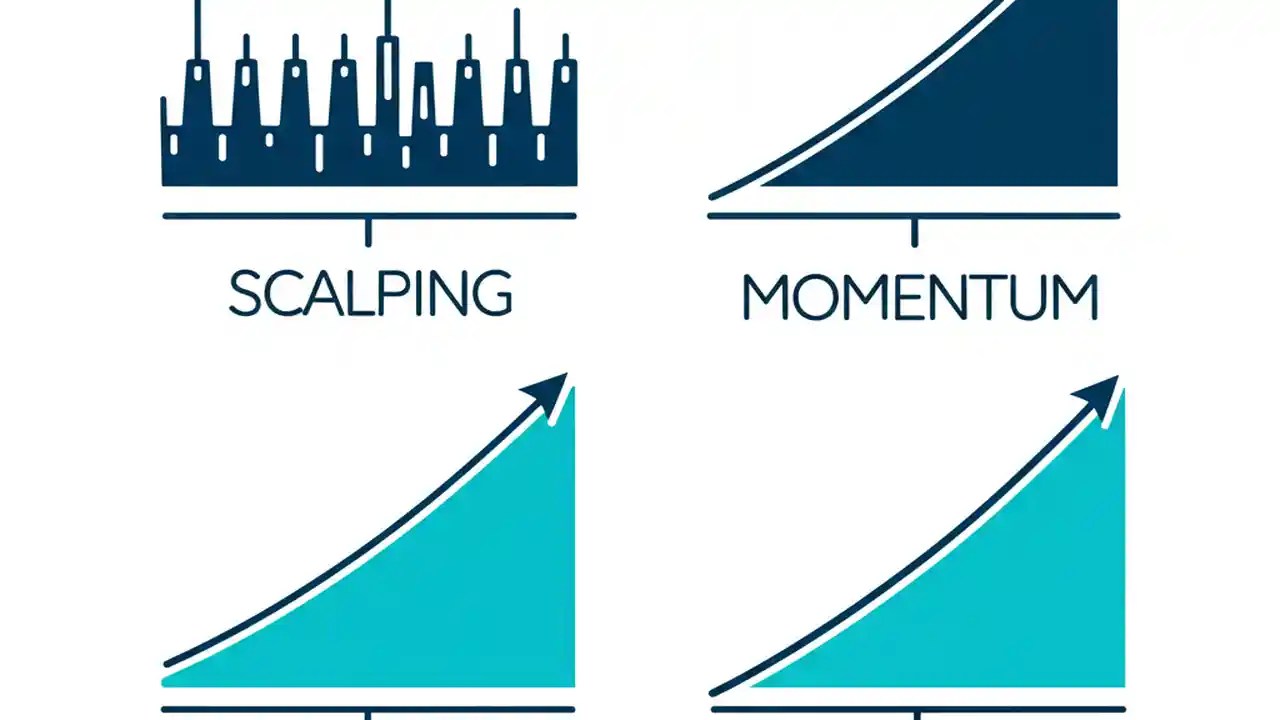 SCALPING

MOMENTUM