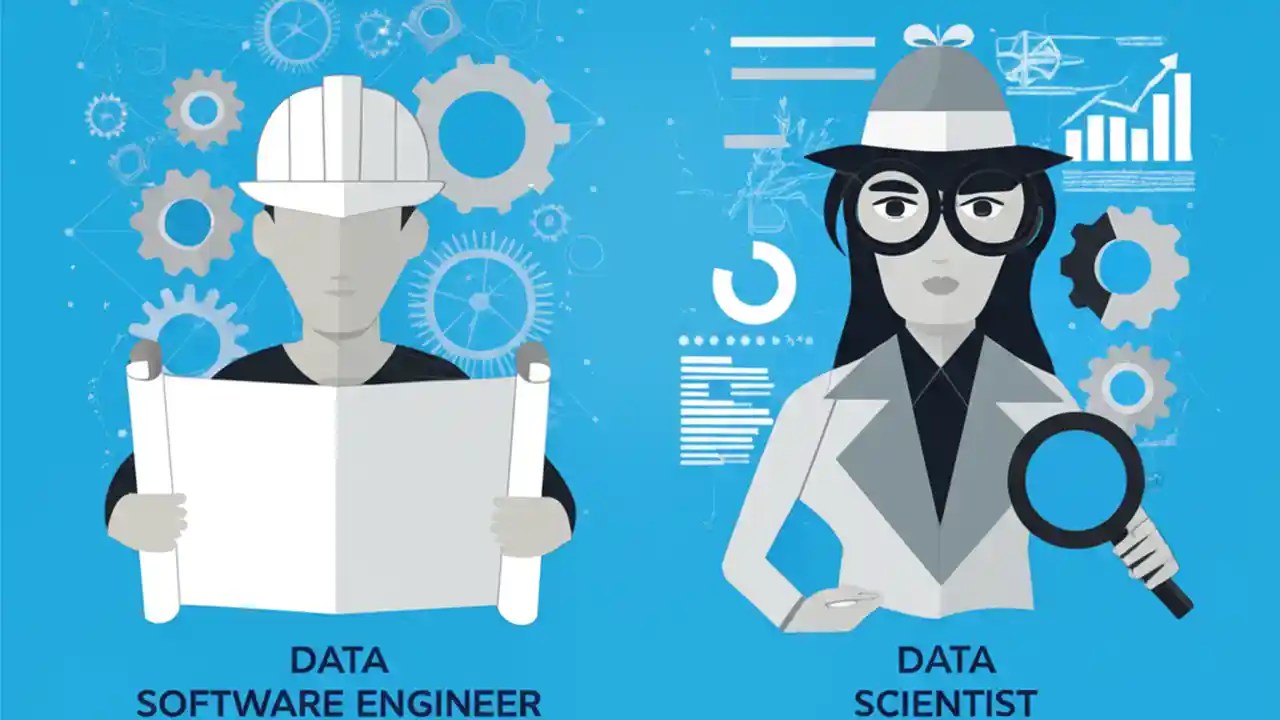 DATA
SOFTWARE ENGINEER

DATA
SCIENTIST