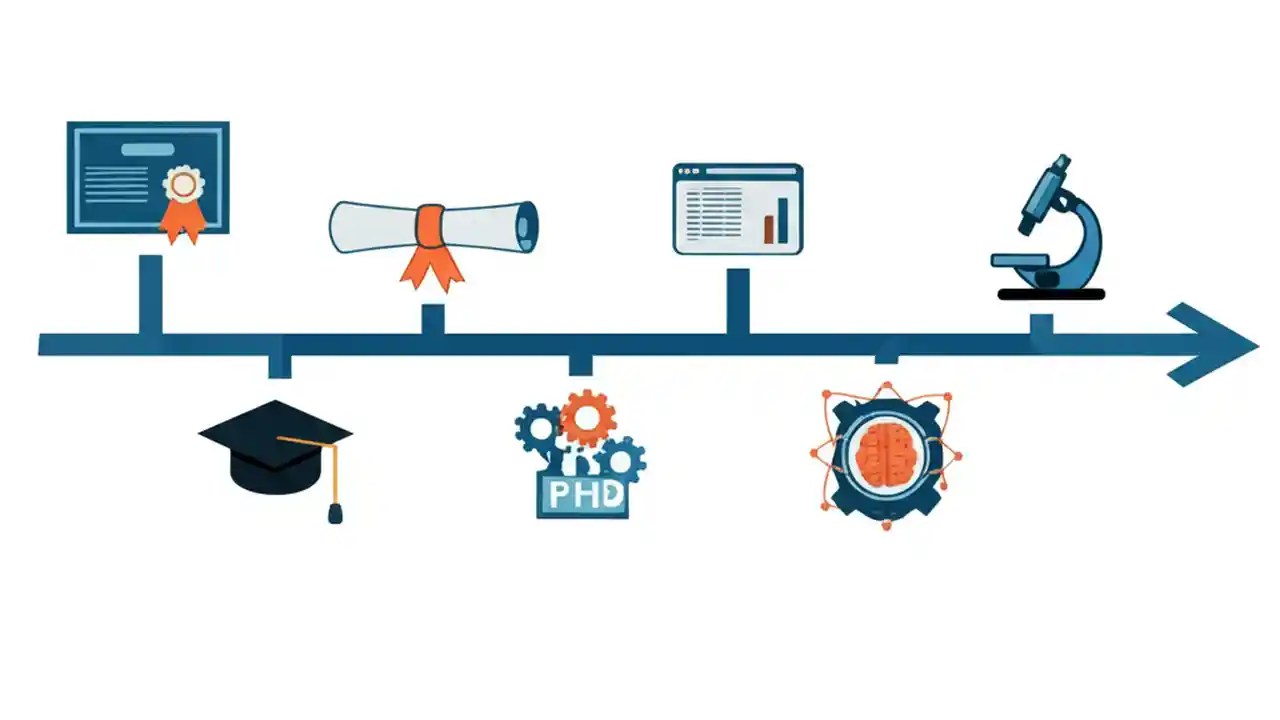 PHD