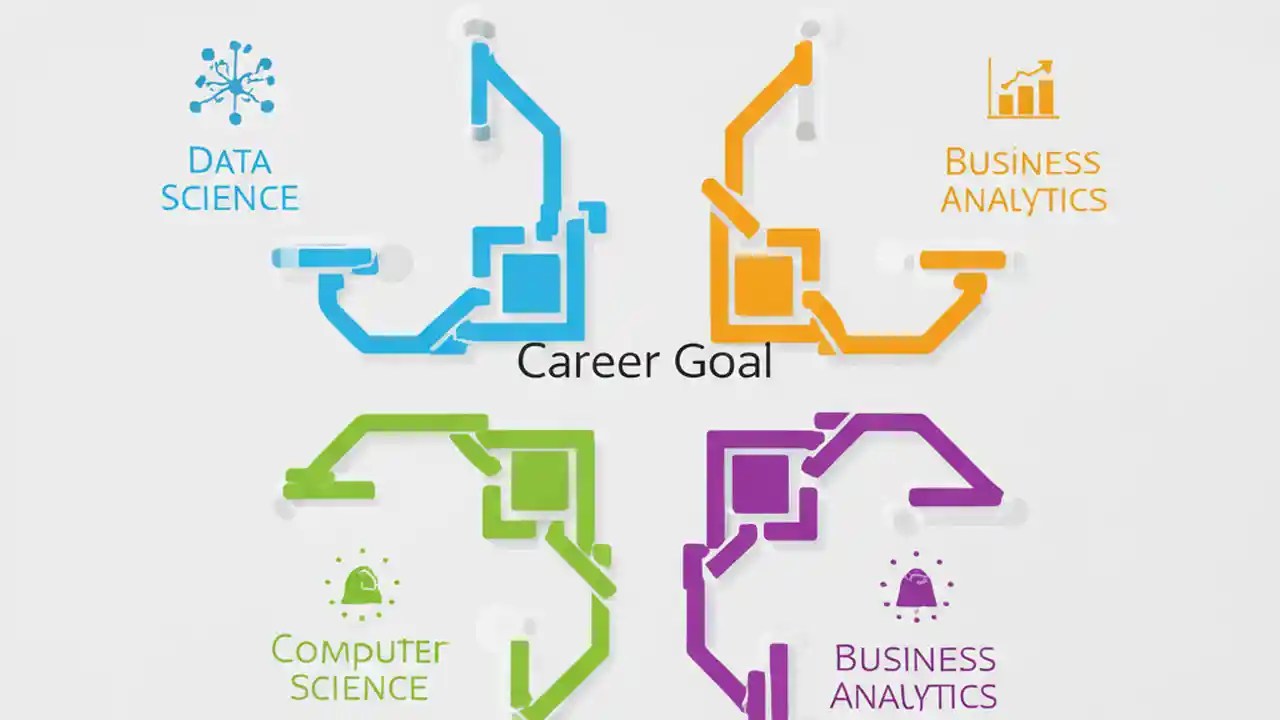 DATA SCIENCE

BUSINESS ANALYTICS

Career Goal

COMPUTER SCIENCE

BUSINESS ANALYTICS