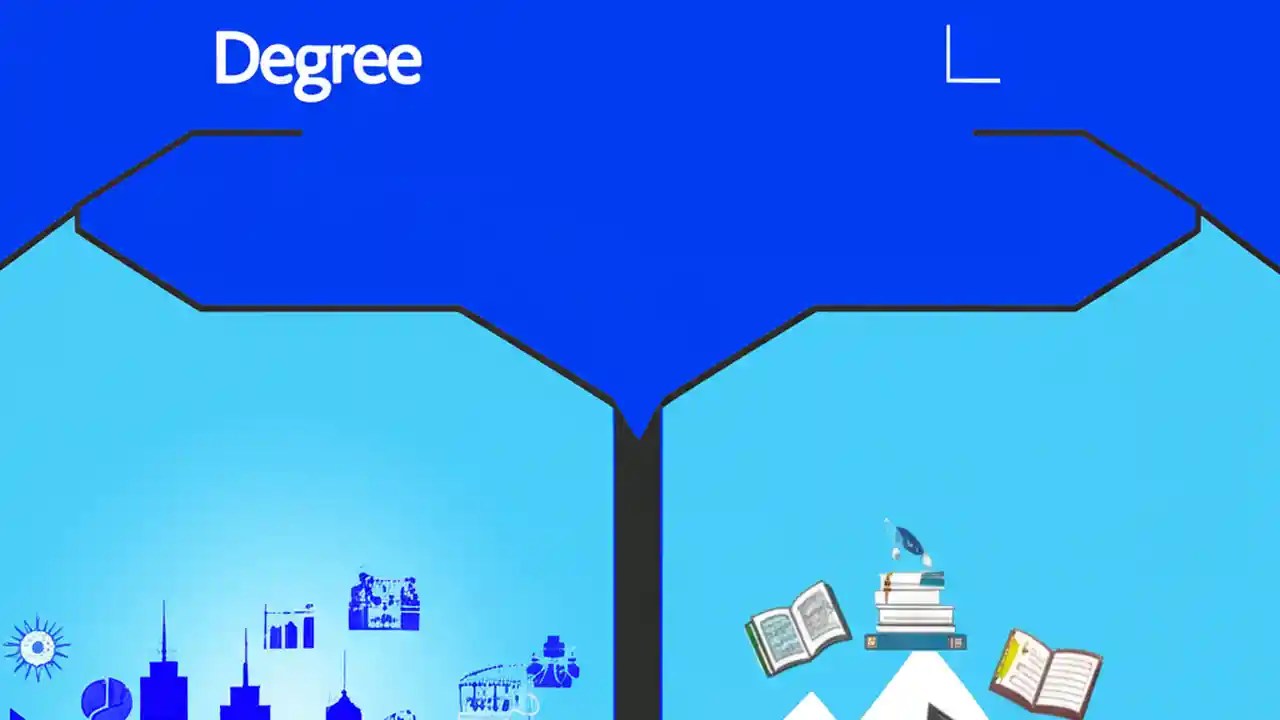 Degree