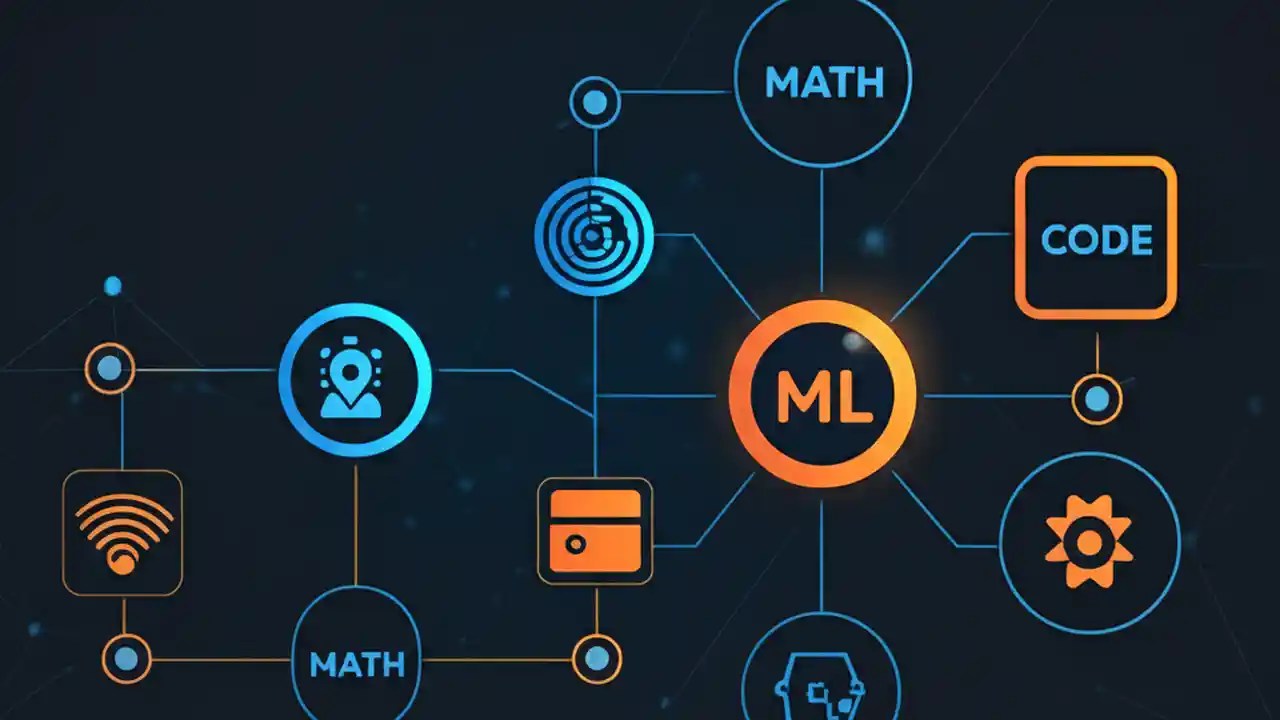 MATH

CODE

ML

MATH