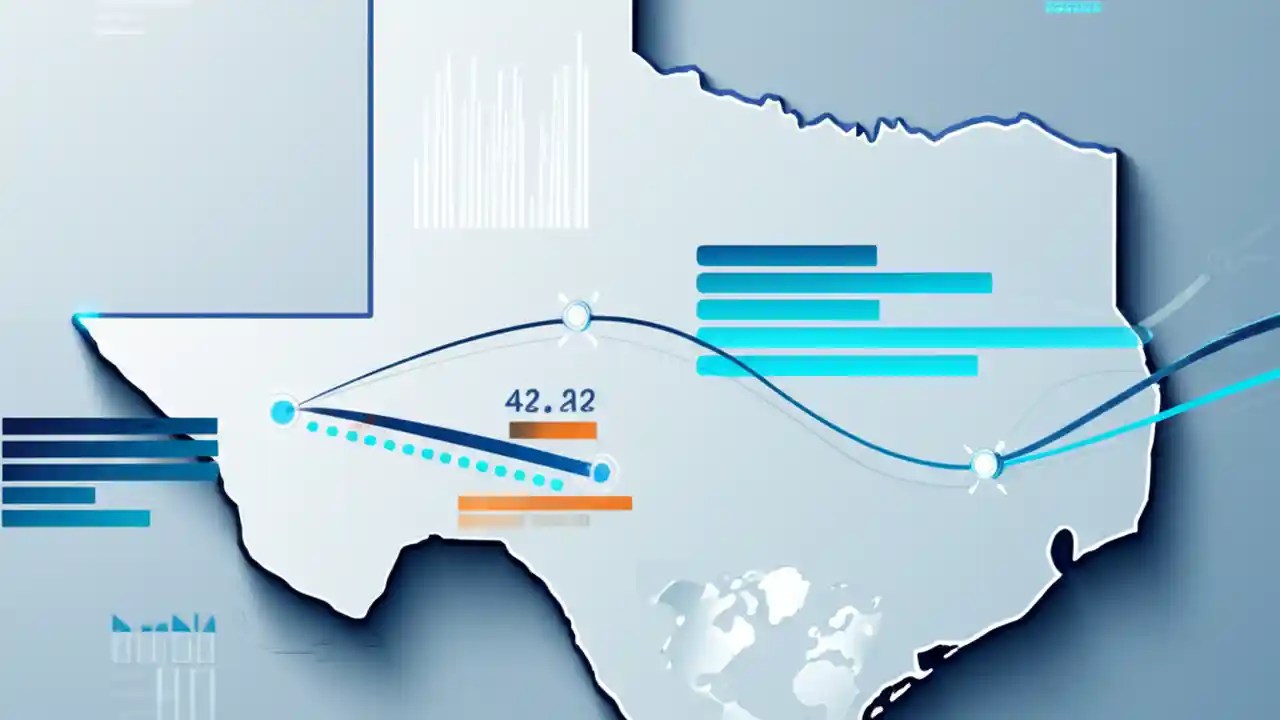 42.a2