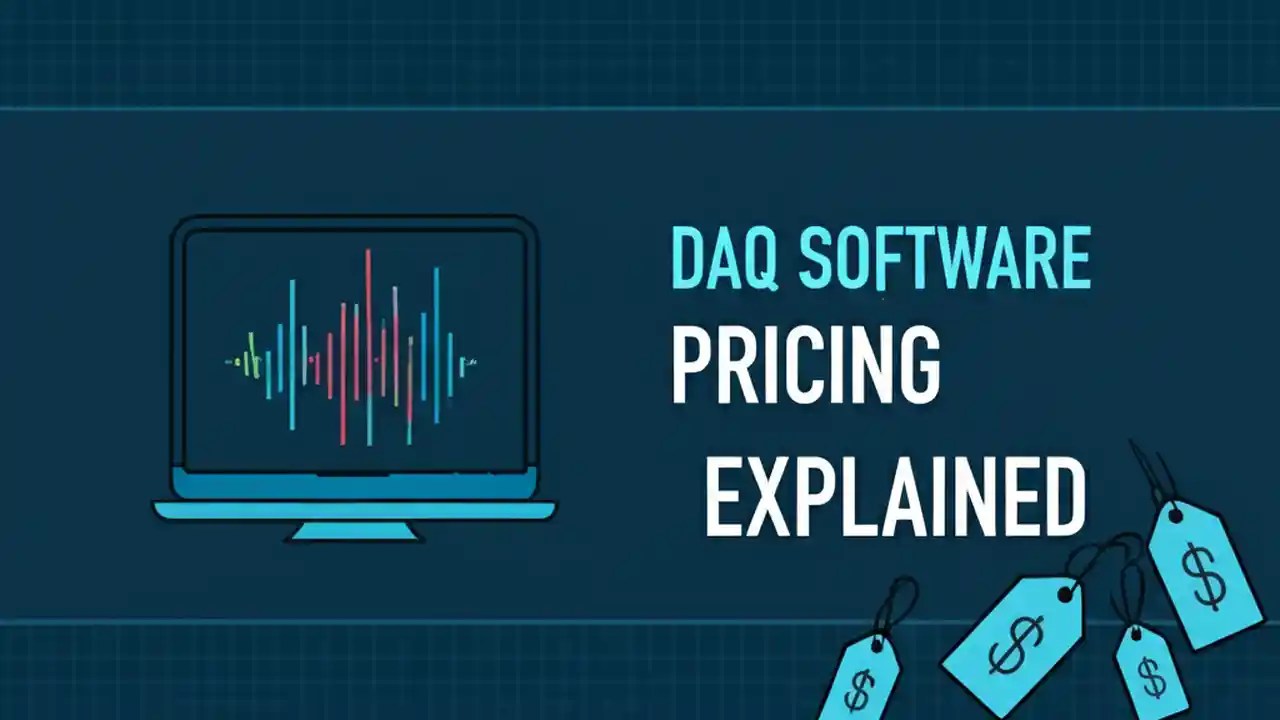 DAQ SOFTWARE
PRICING
EXPLAINED

$
$
$
$