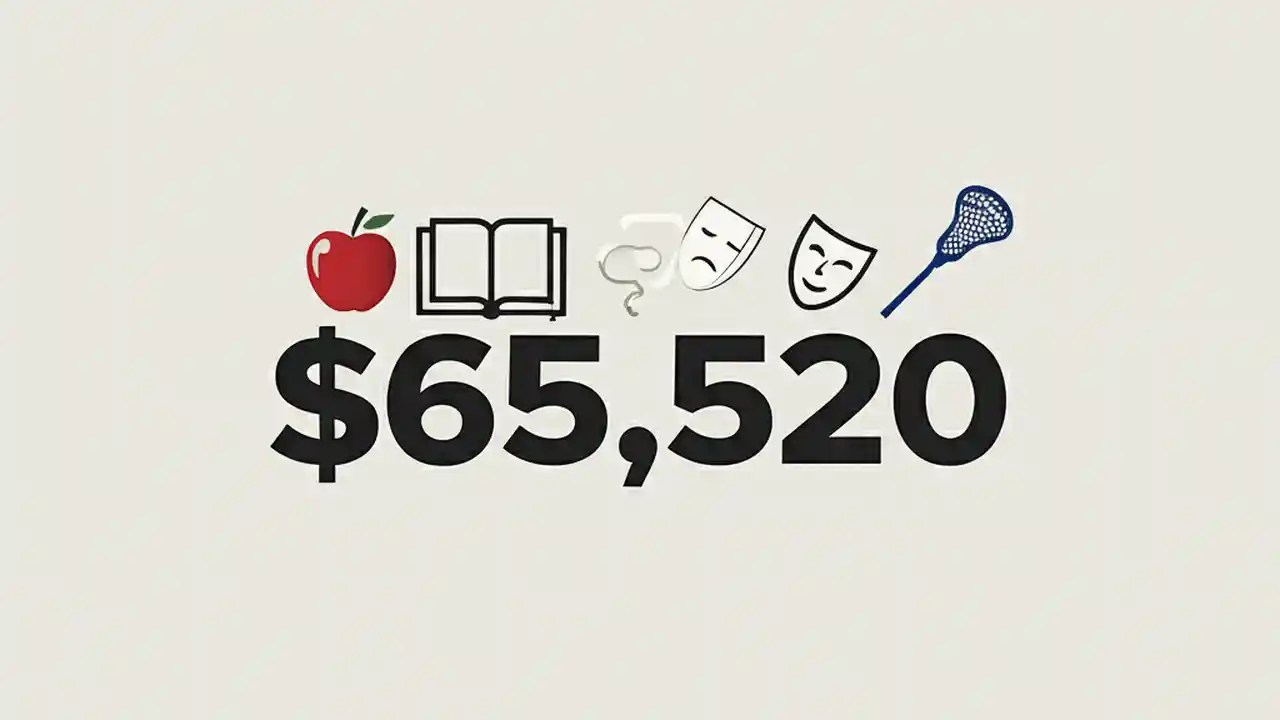 $65,520