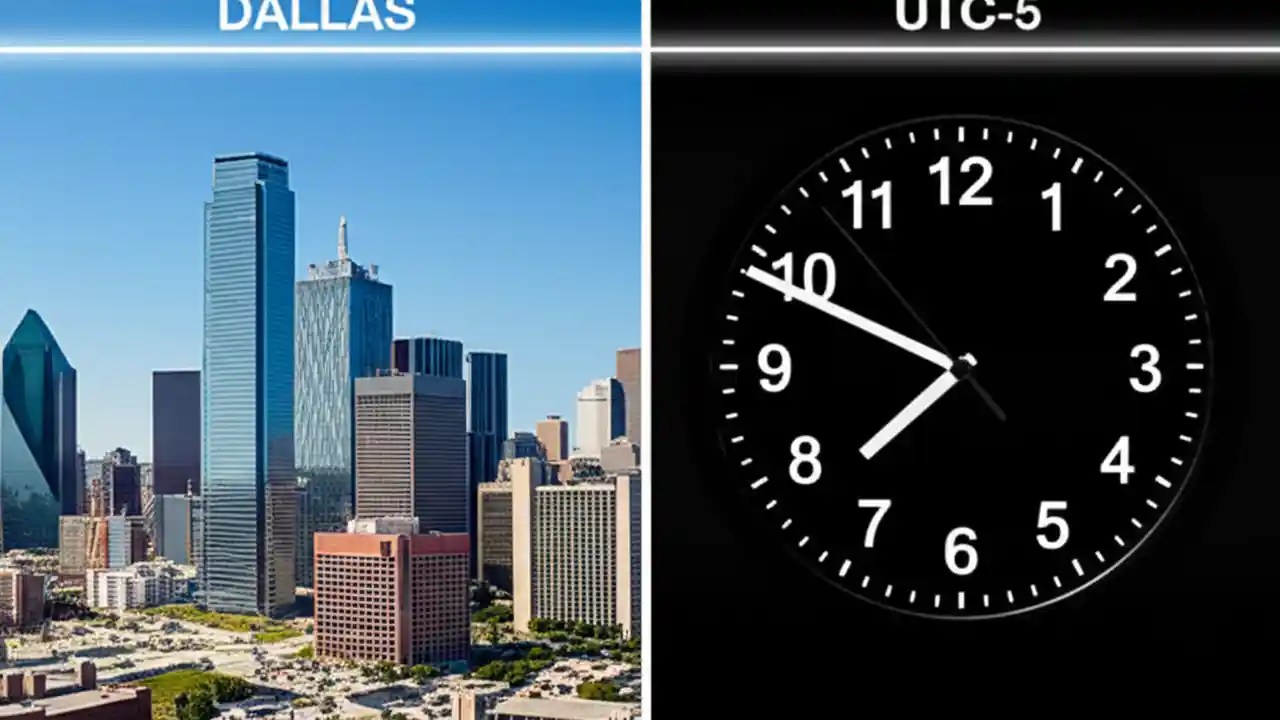 DALLAS

UTC-5

12
1
2
3
4
5
6
7
8
9
10
11