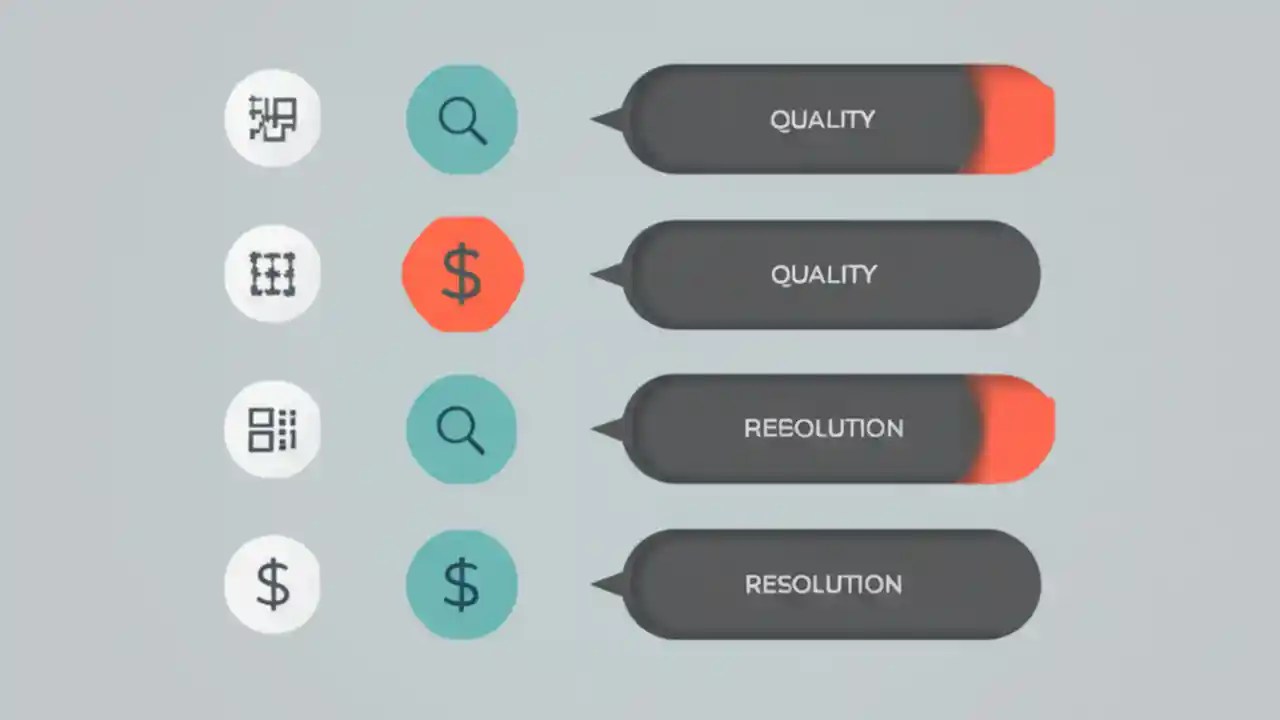 QUALITY

$

QUALITY

REEOLUTION

$

$

RESOLUTION