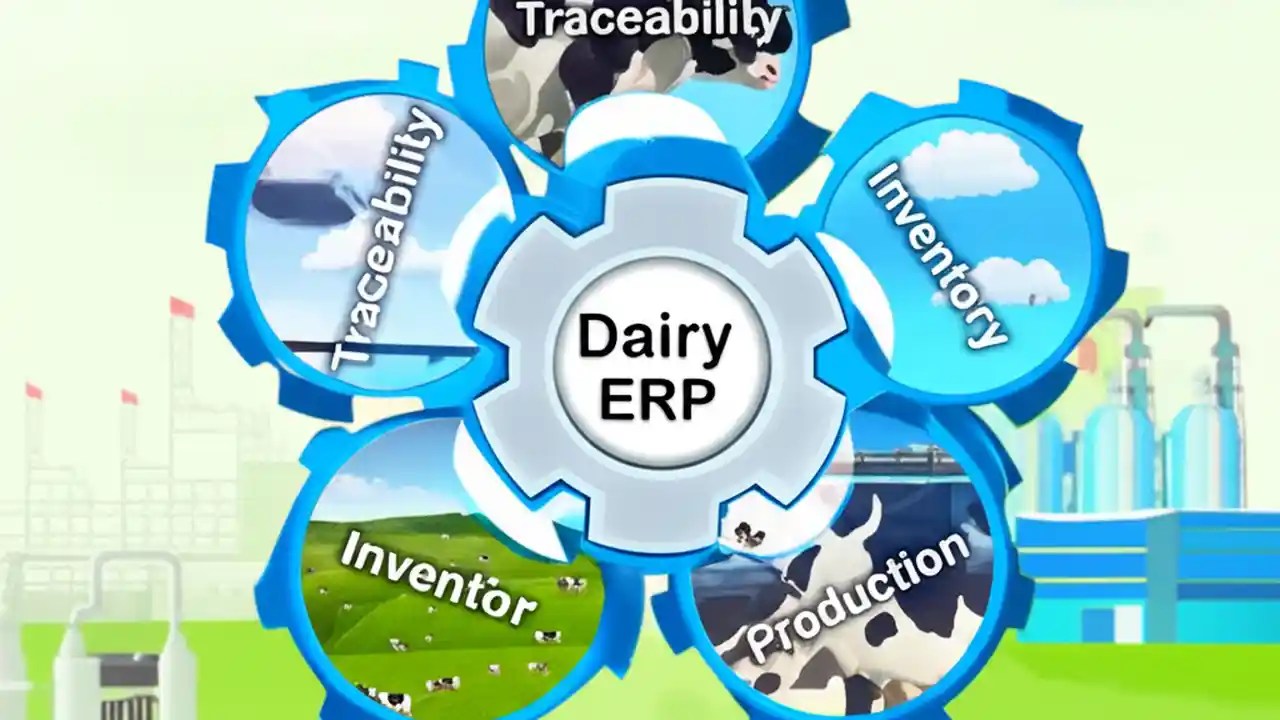 Traceability

Traceability

Inventory

Dairy ERP

Inventor

Production