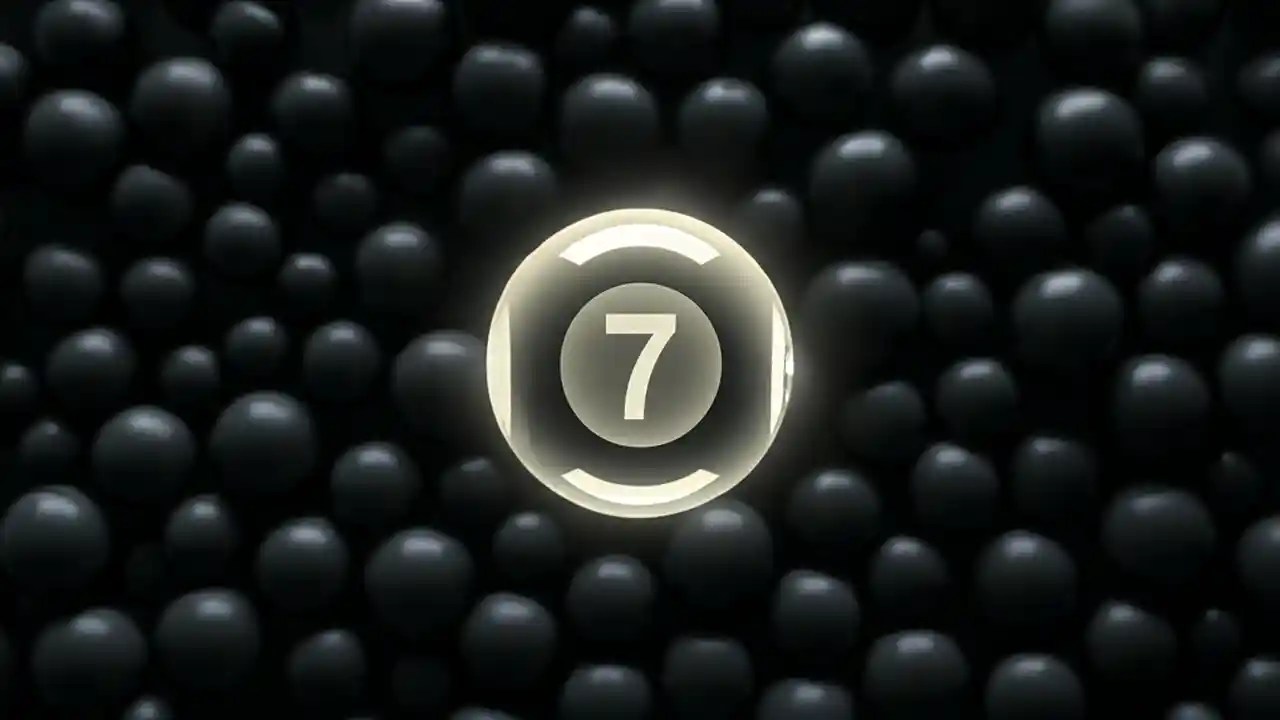 7