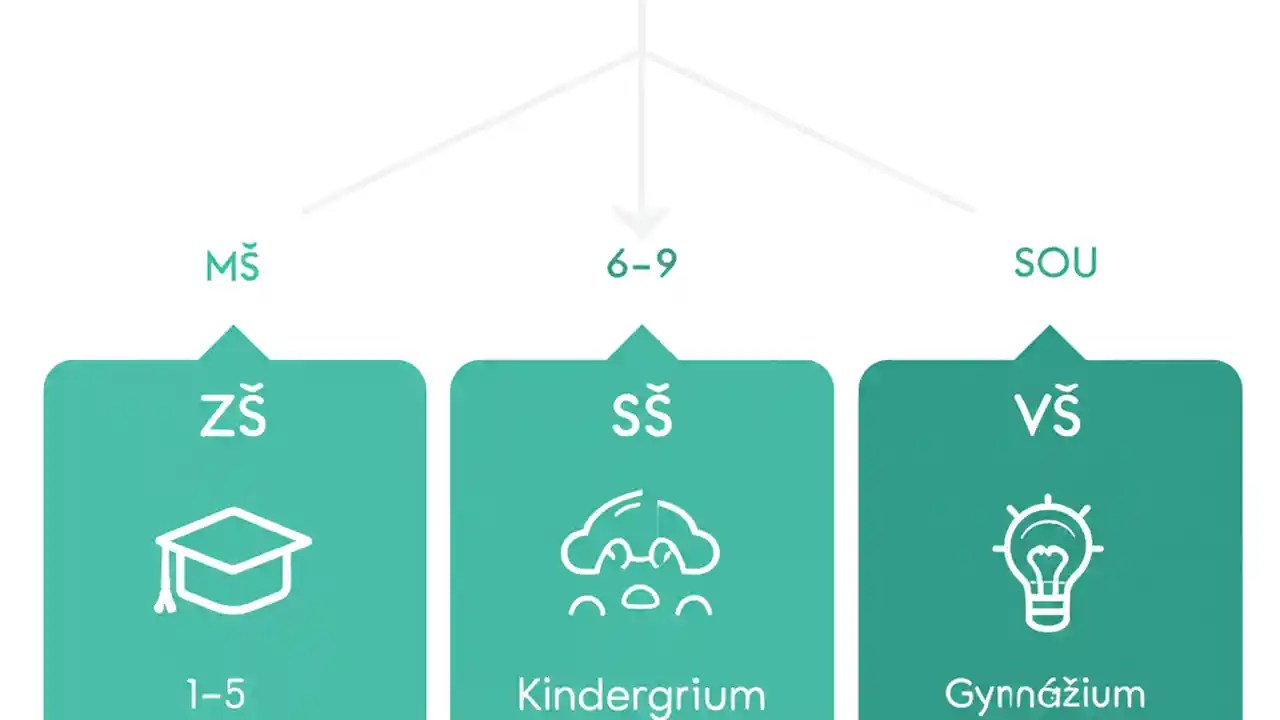 MŠ

6–9

SOU

ZŠ

1–5

SŠ

Kindergrium

VŠ

Gynnážium