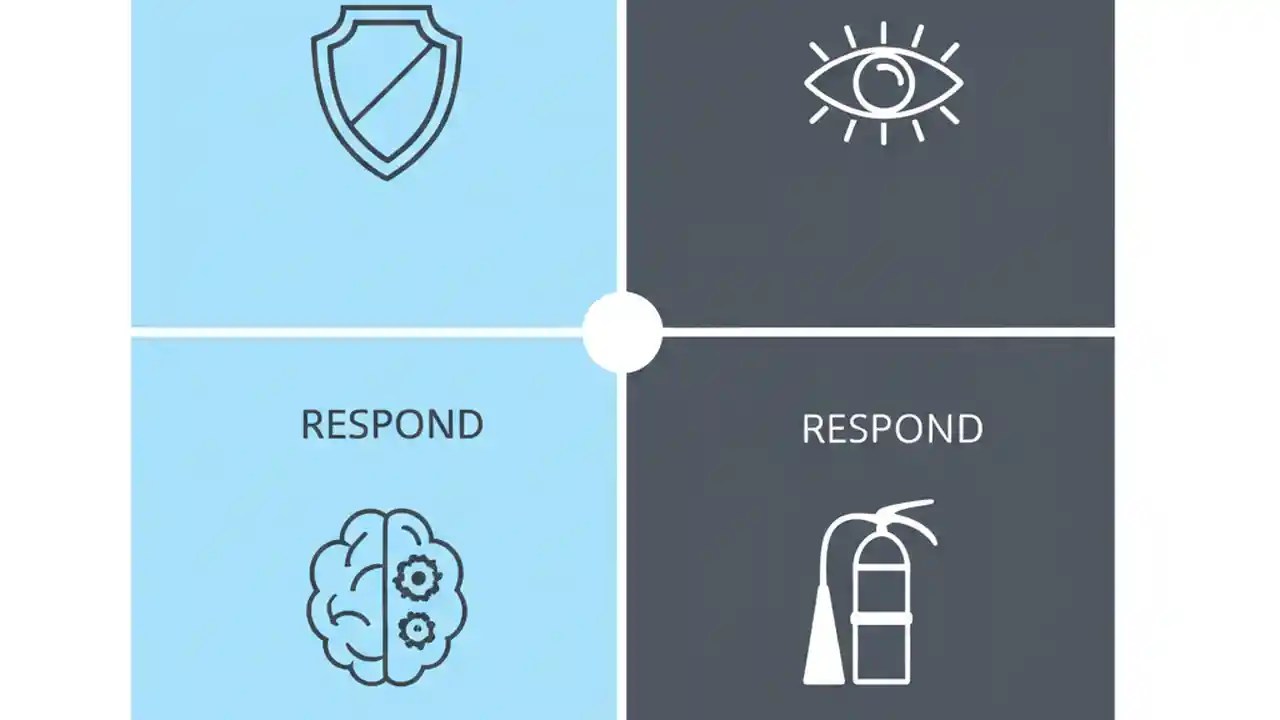 RESPOND

RESPOND