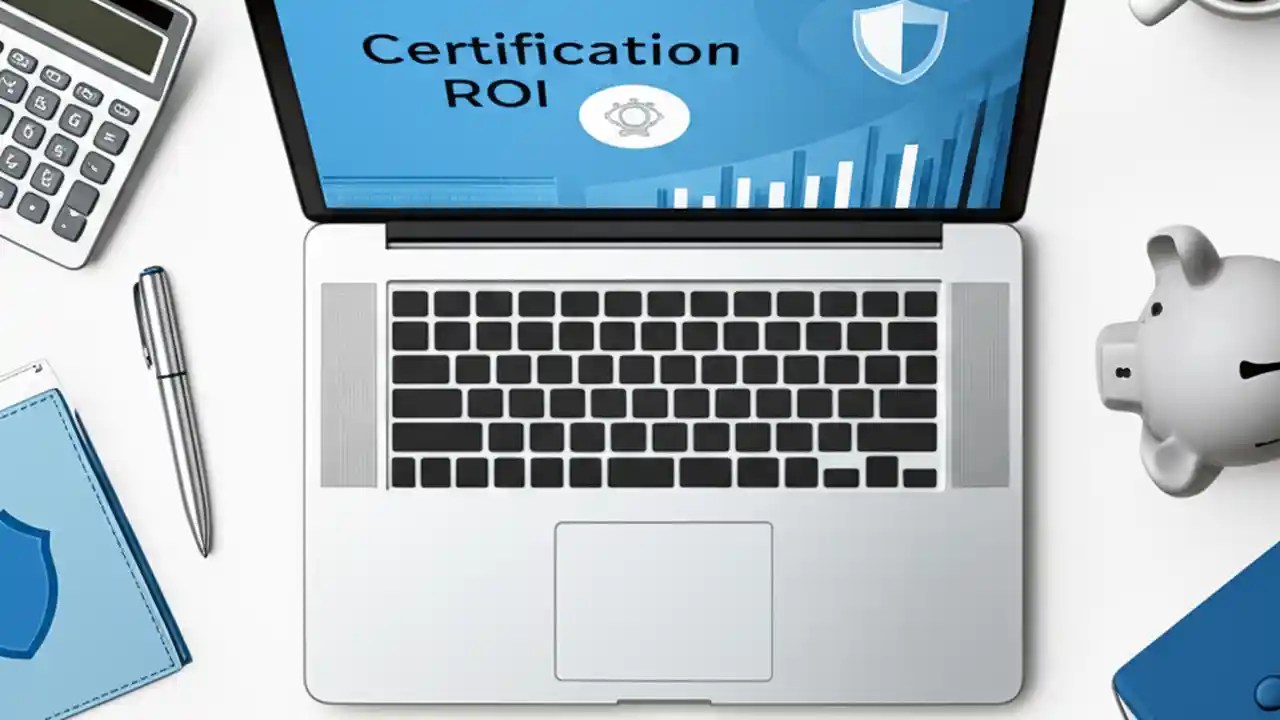 Certification ROI