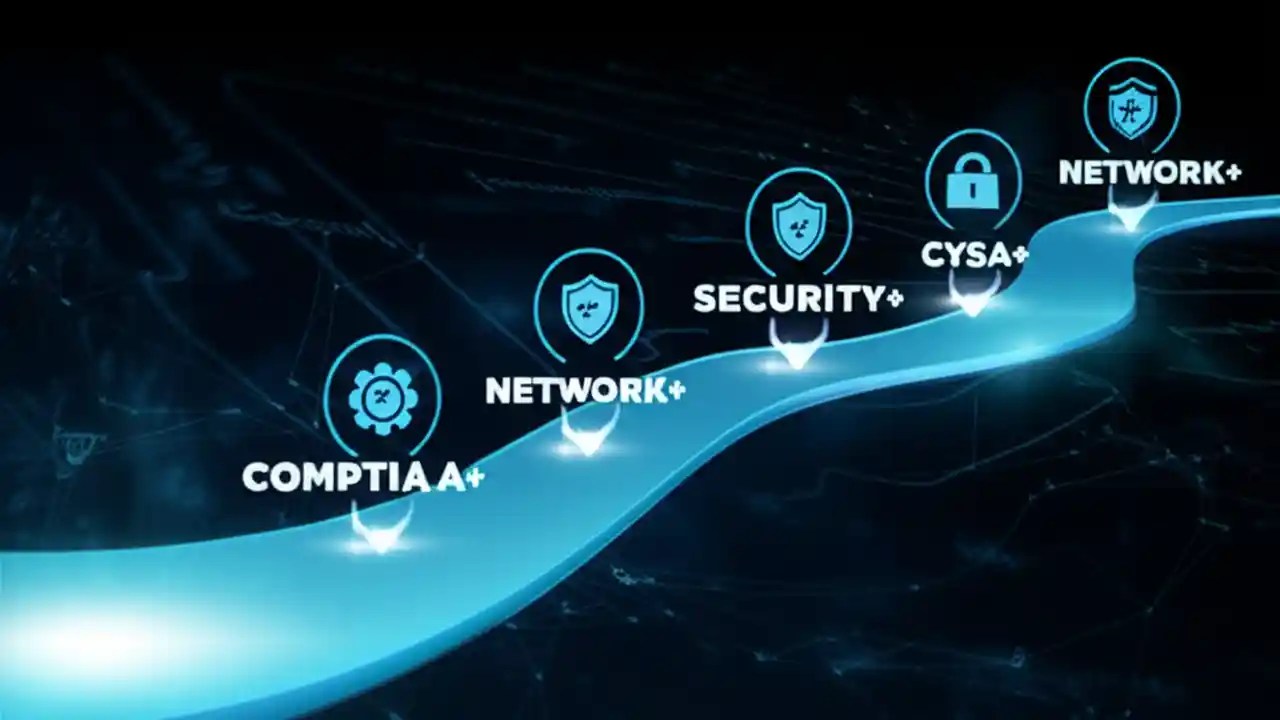 COMPTIA A+

NETWORK+

SECURITY+

CYSA+

NETWORK+