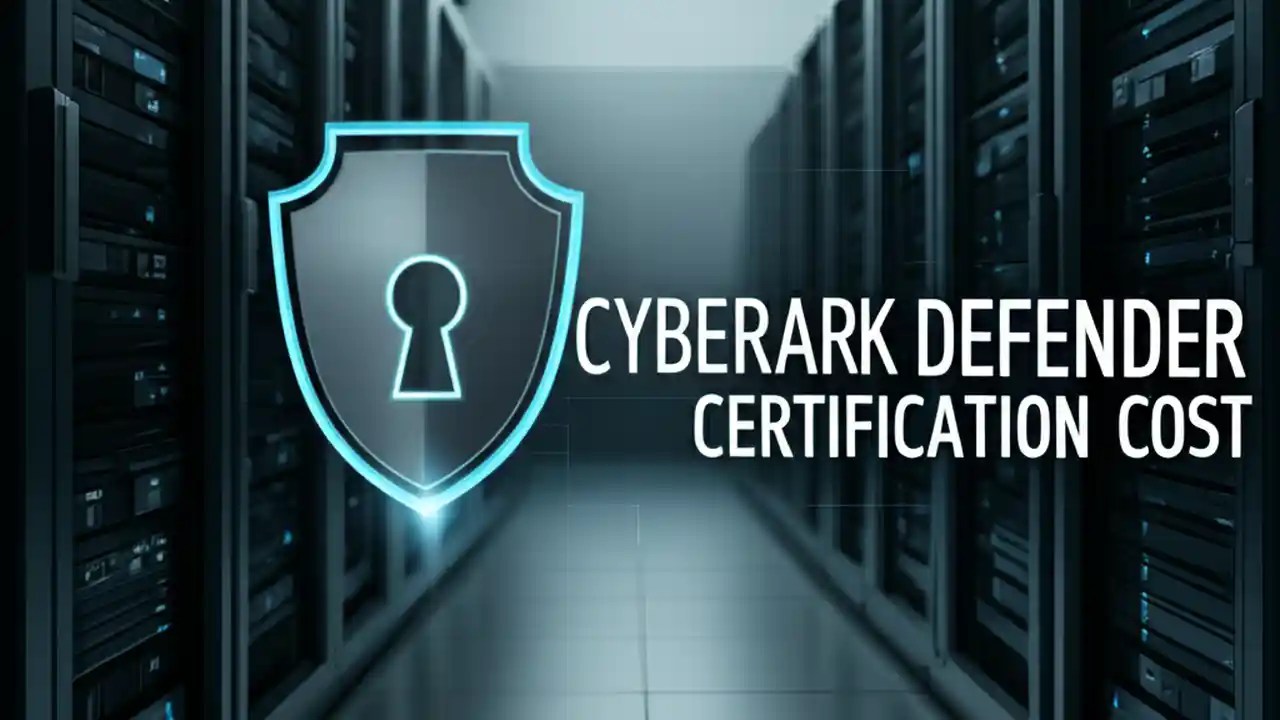 CYBERARK DEFENDER
CERTIFICATION COST