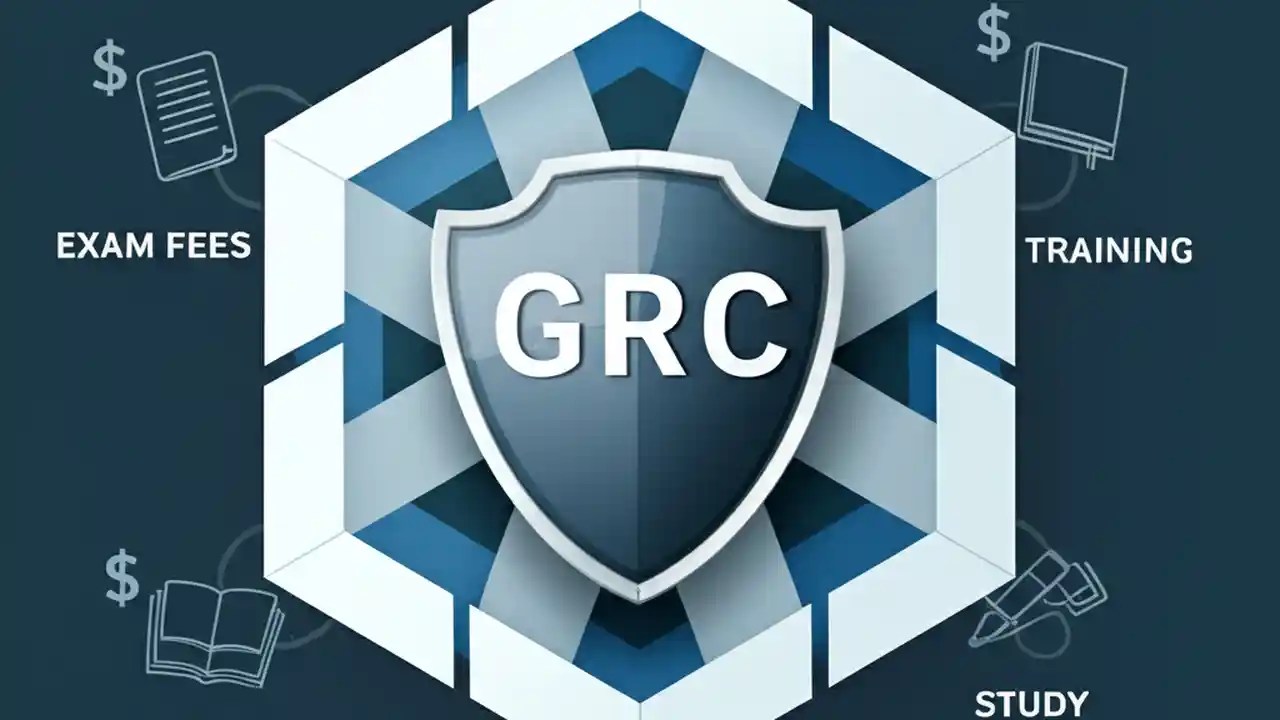 $
$
EXAM FEES
GRC
TRAINING
$
STUDY