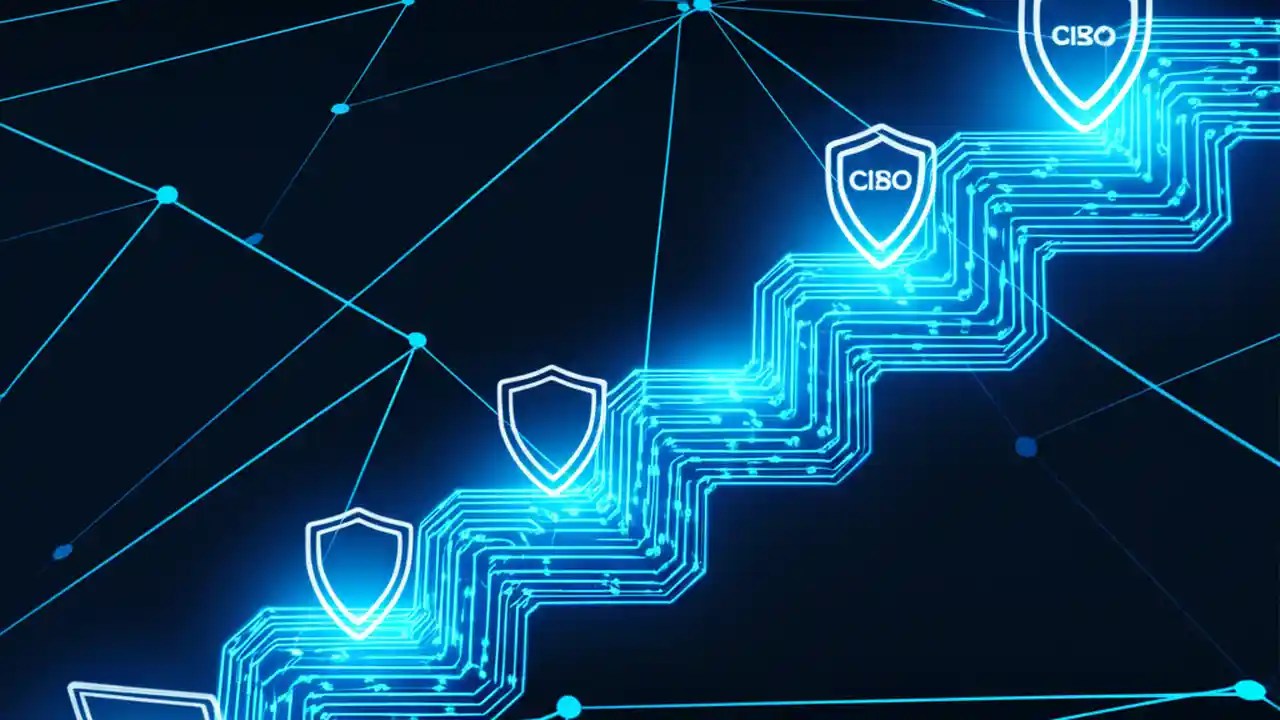 CISO

CISO