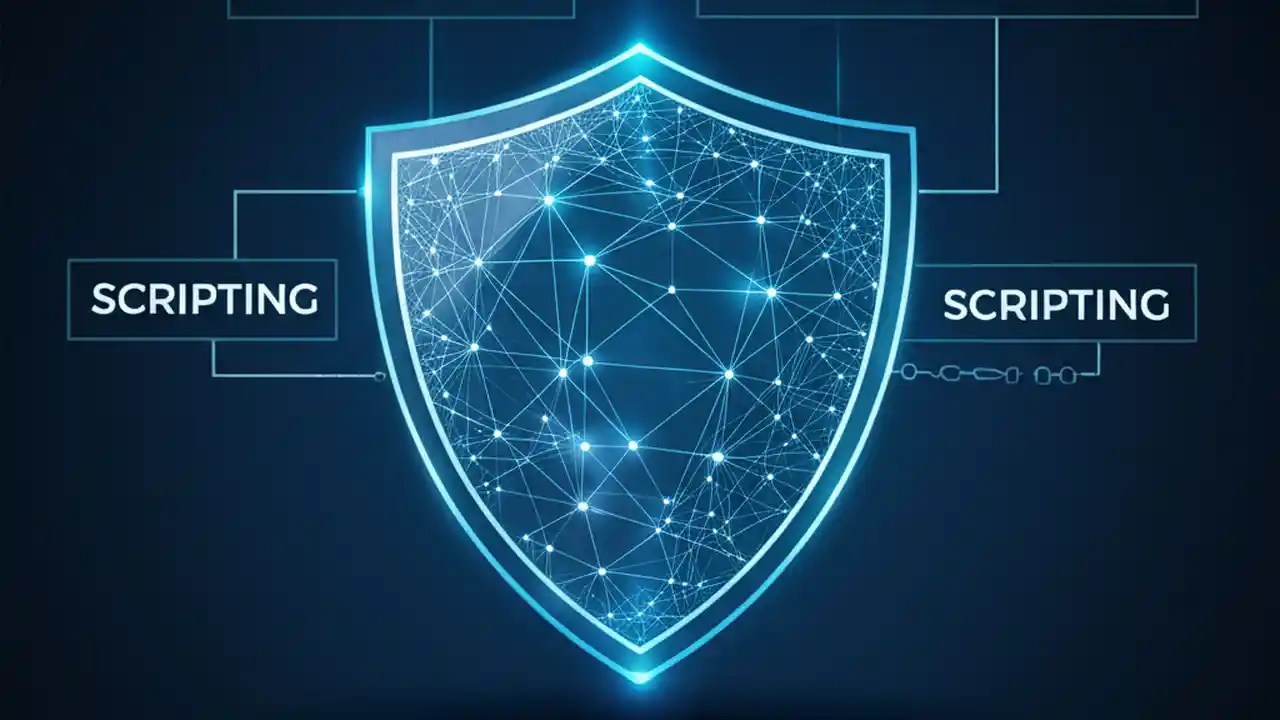 SCRIPTING

SCRIPTING